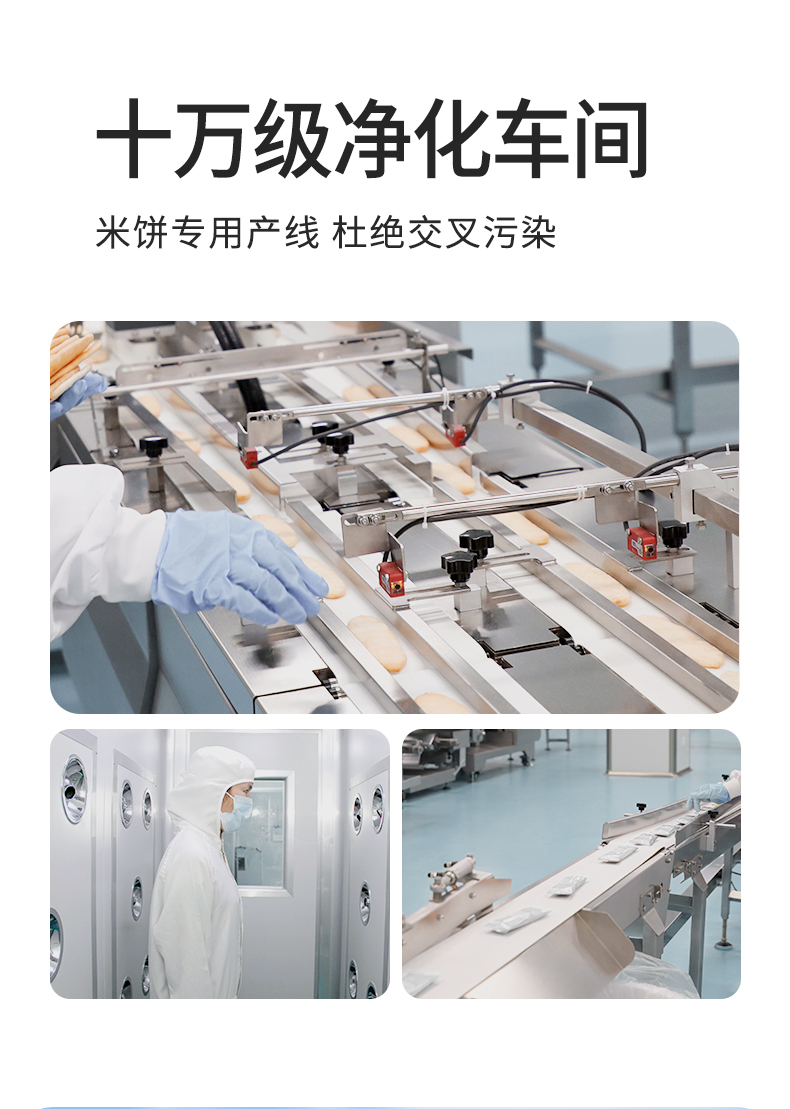 十万级净化车间

米饼专用产线 杜绝交叉污染