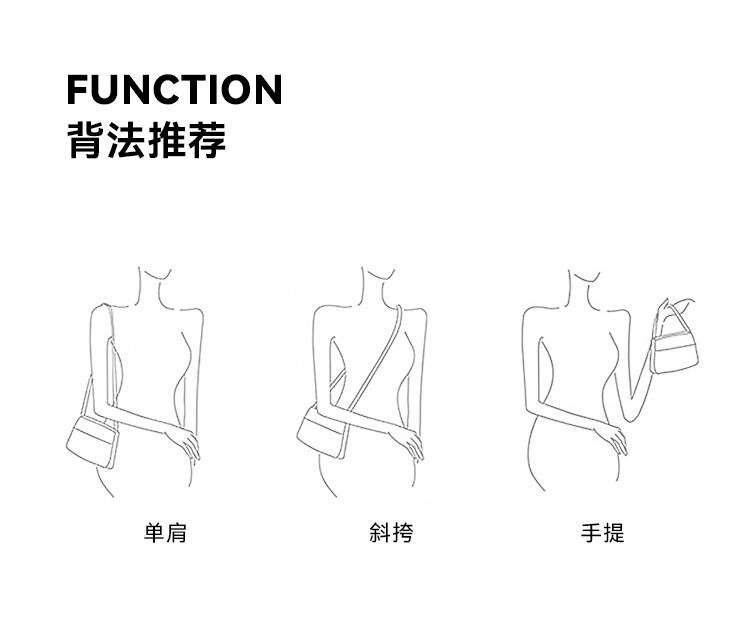 FUNCTION
背法推荐

单肩

斜挎

手提