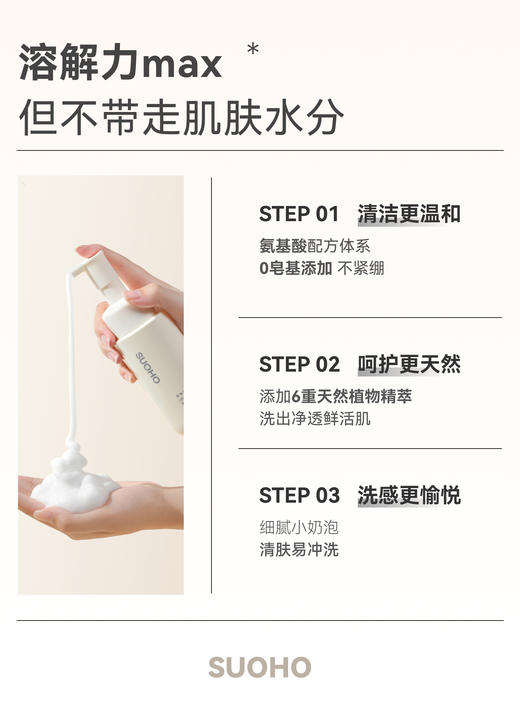 溶解力max *
但不带走肌肤水分

SUOHO

STEP 01 清洁更温和
氨基酸配方体系
0皂基添加 不紧绷

STEP 02 呵护更天然
添加6重天然植物精萃
洗出净透鲜活肌

STEP 03 洗感更愉悦
细腻小奶泡
清肤易冲洗

SUOHO