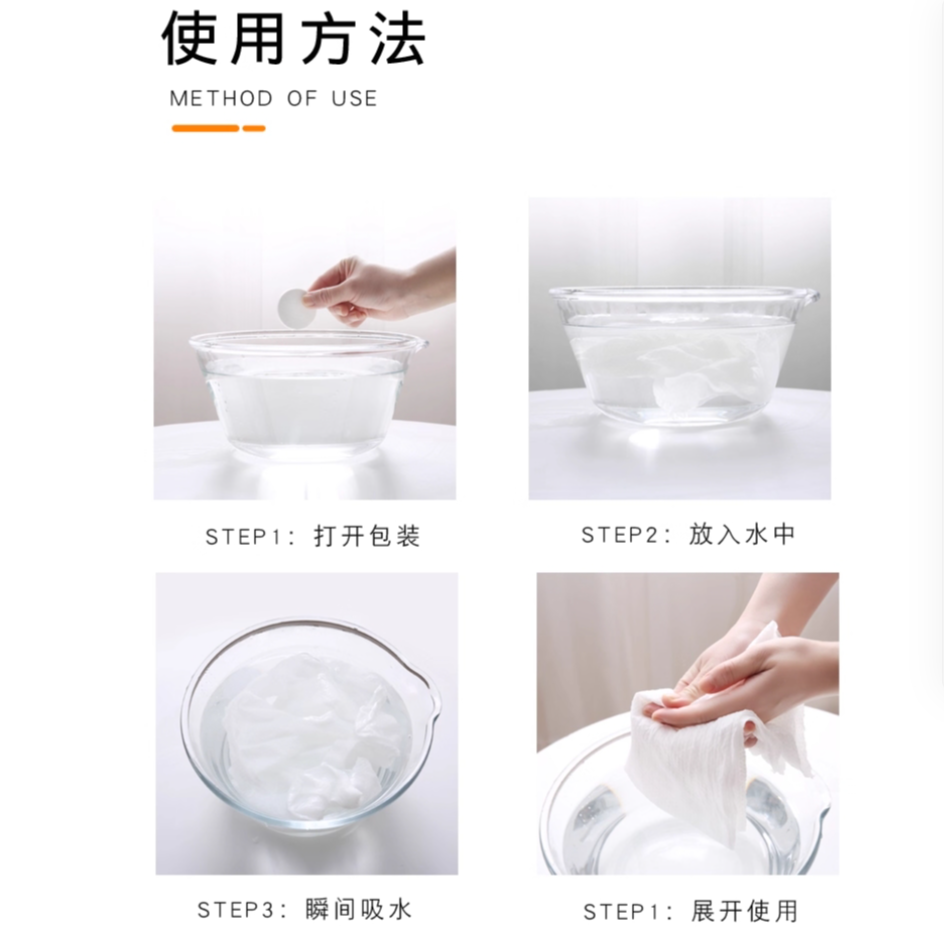 使用方法

METHOD OF USE

STEP1：打开包装

STEP2：放入水中

STEP3：瞬间吸水

STEP1：展开使用