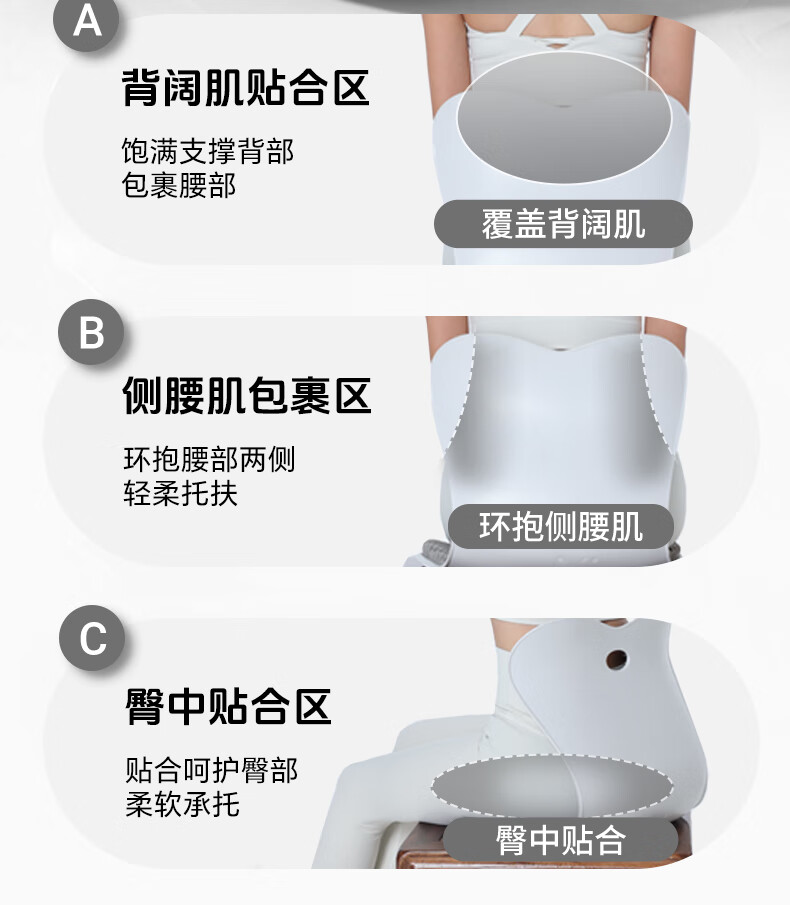 A

背阔肌贴合区

饱满支撑背部
包裹腰部

覆盖背阔肌

B

侧腰肌包裹区

环抱腰部两侧
轻柔托扶

环抱侧腰肌

C

臀中贴合区

贴合呵护臀部
柔软承托

臀中贴合