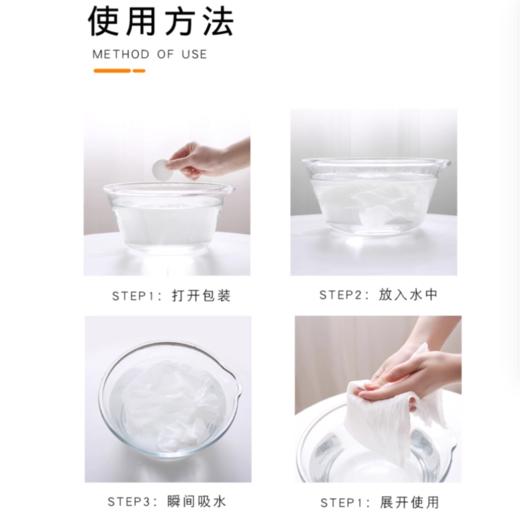 使用方法

METHOD OF USE

STEP1：打开包装

STEP2：放入水中

STEP3：瞬间吸水

STEP1：展开使用