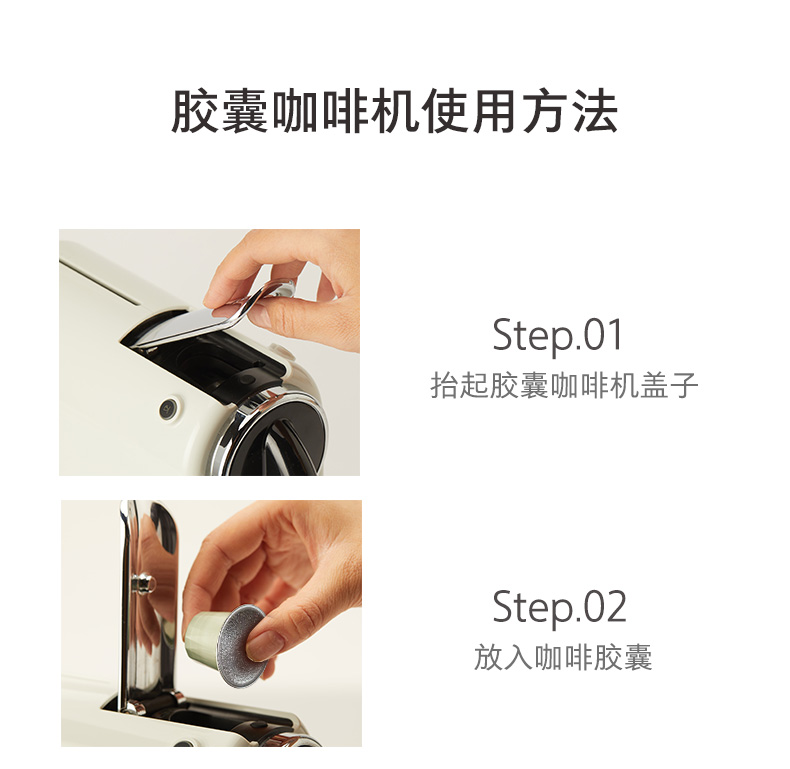 胶囊咖啡机使用方法

Step.01
抬起胶囊咖啡机盖子

Step.02
放入咖啡胶囊