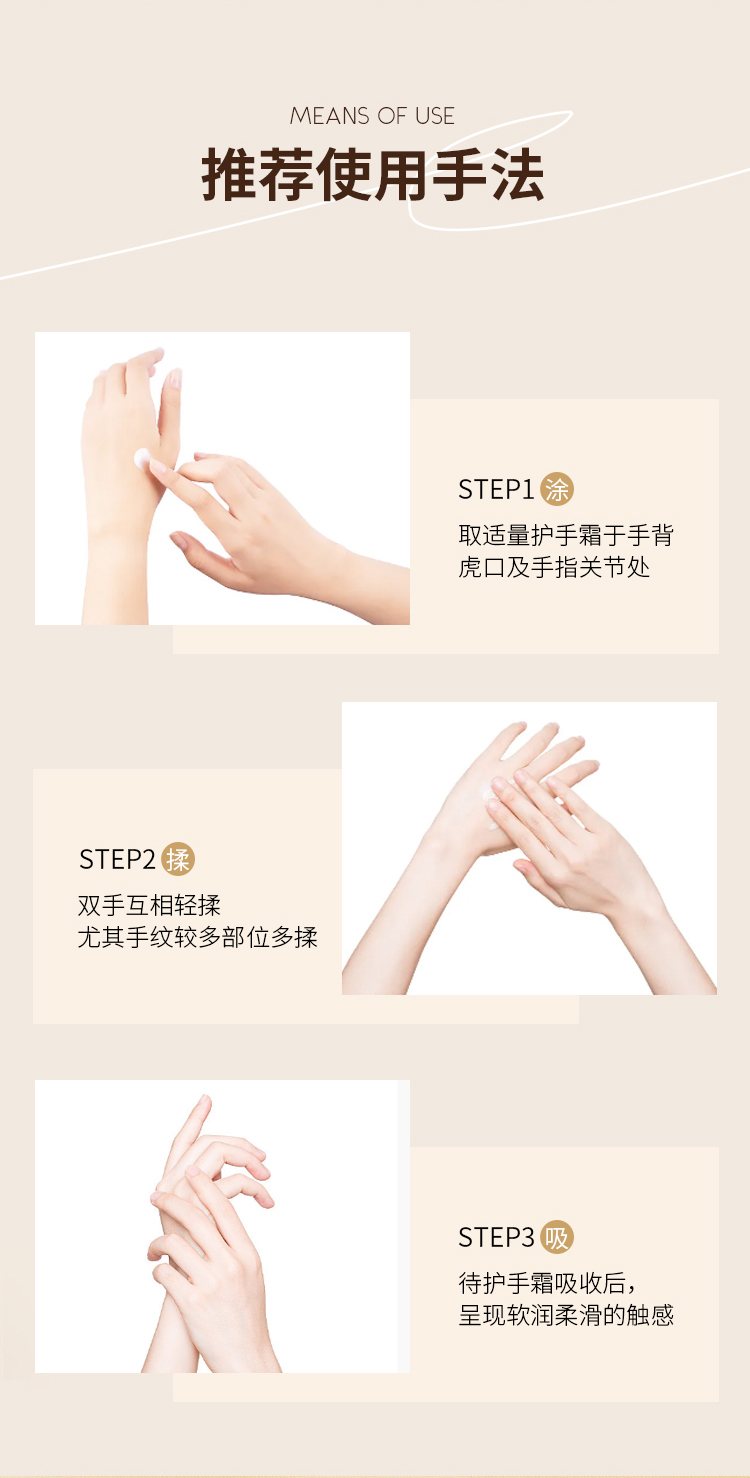 MEANS OF USE
推荐使用手法

STEP1 涂
取适量护手霜于手背
虎口及手指关节处

STEP2 揉
双手互相轻揉
尤其手纹较多部位多揉

STEP3 吸
待护手霜吸收后，
呈现软润柔滑的触感