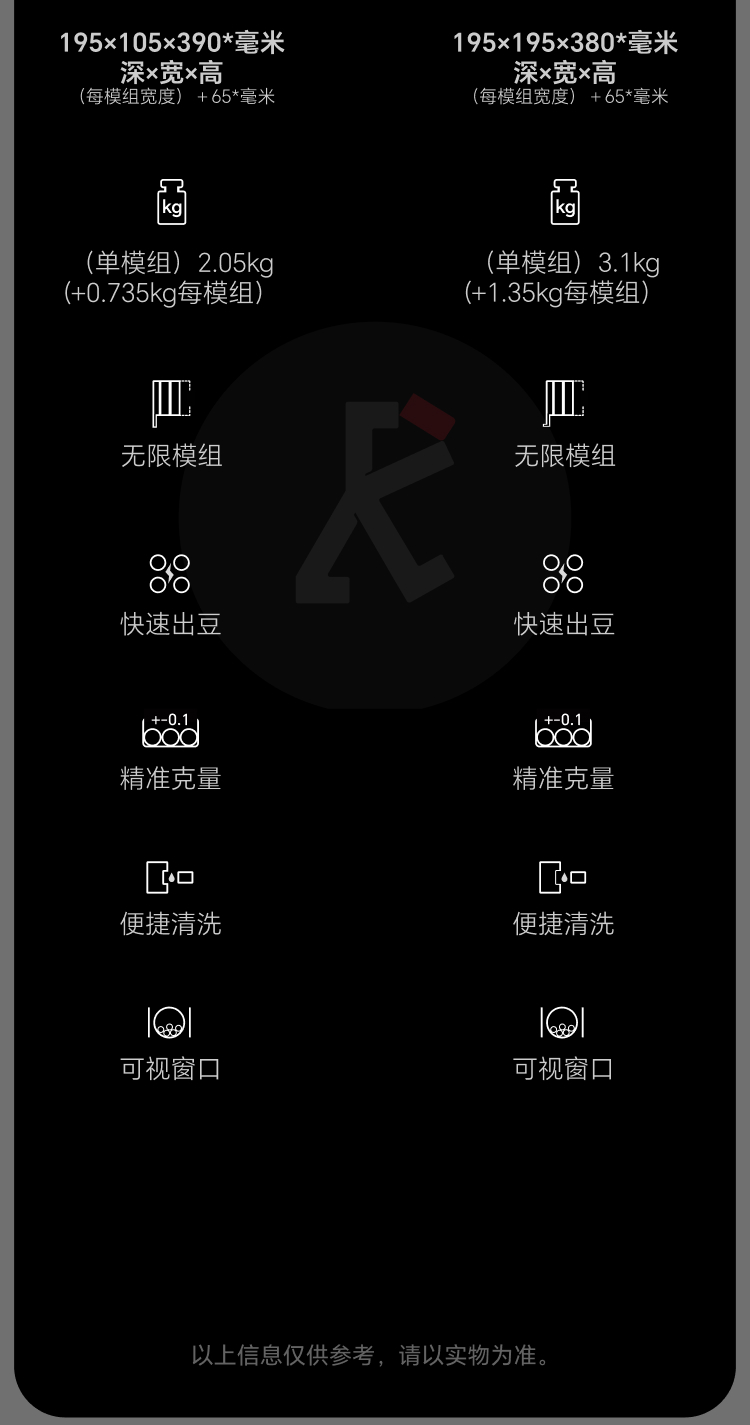 195×105×390*毫米
深×宽×高
（每模组宽度）+65*毫米

kg

（单模组）2.05kg
(+0.735kg每模组)

无限模组

快速出豆

+-0.1

精准克量

便捷清洗

可视窗口

195×195×380*毫米
深×宽×高
（每模组宽度）+65*毫米

kg

（单模组）3.1kg
(+1.35kg每模组)

无限模组

快速出豆

+-0.1

精准克量

便捷清洗

可视窗口

以上信息仅供参考，请以实物为准。