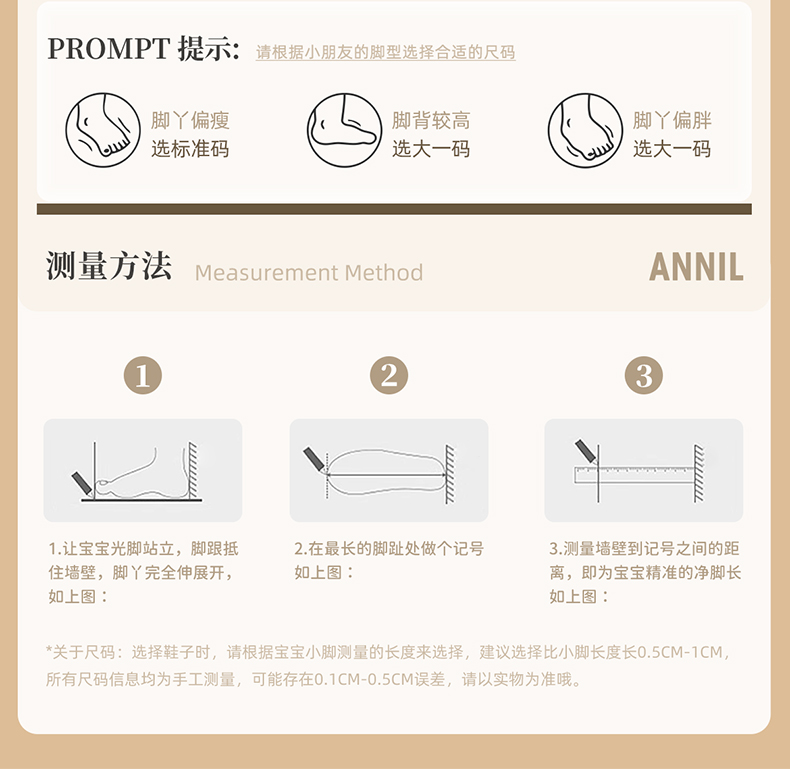 PROMPT 提示: 请根据小朋友的脚型选择合适的尺码

脚丫偏瘦
选标准码

脚背较高
选大一码

脚丫偏胖
选大一码

测量方法 Measurement Method ANNIL

1

2

3

1.让宝宝光脚站立，脚跟抵住墙壁，脚丫完全伸展开，如上图：

2.在最长的脚趾处做个记号如上图：

3.测量墙壁到记号之间的距离，即为宝宝精准的净脚长如上图：

*关于尺码：选择鞋子时，请根据宝宝小脚测量的长度来选择，建议选择比小脚长度长0.5CM-1CM，所有尺码信息均为手工测量，可能存在0.1CM-0.5CM误差，请以实物为准哦。