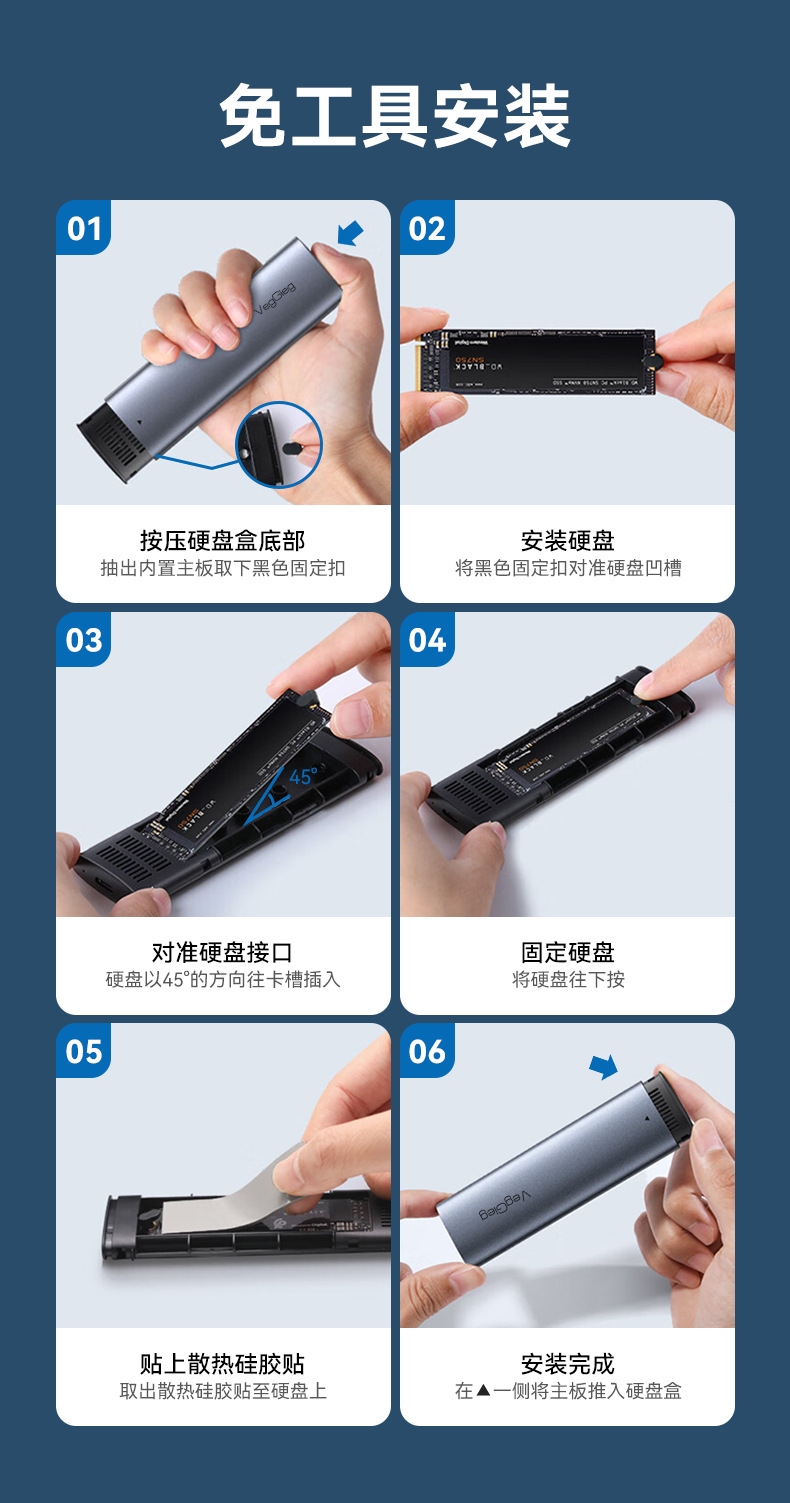 免工具安装

01

VegGieg

按压硬盘盒底部
抽出内置主板取下黑色固定扣

02

WD_BLACK SN750

安装硬盘
将黑色固定扣对准硬盘凹槽

03

45°

对准硬盘接口
硬盘以45°的方向往卡槽插入

04

固定硬盘
将硬盘往下按

05

贴上散热硅胶贴
取出散热硅胶贴至硬盘上

06

VegGieg

安装完成
在▲一侧将主板推入硬盘盒