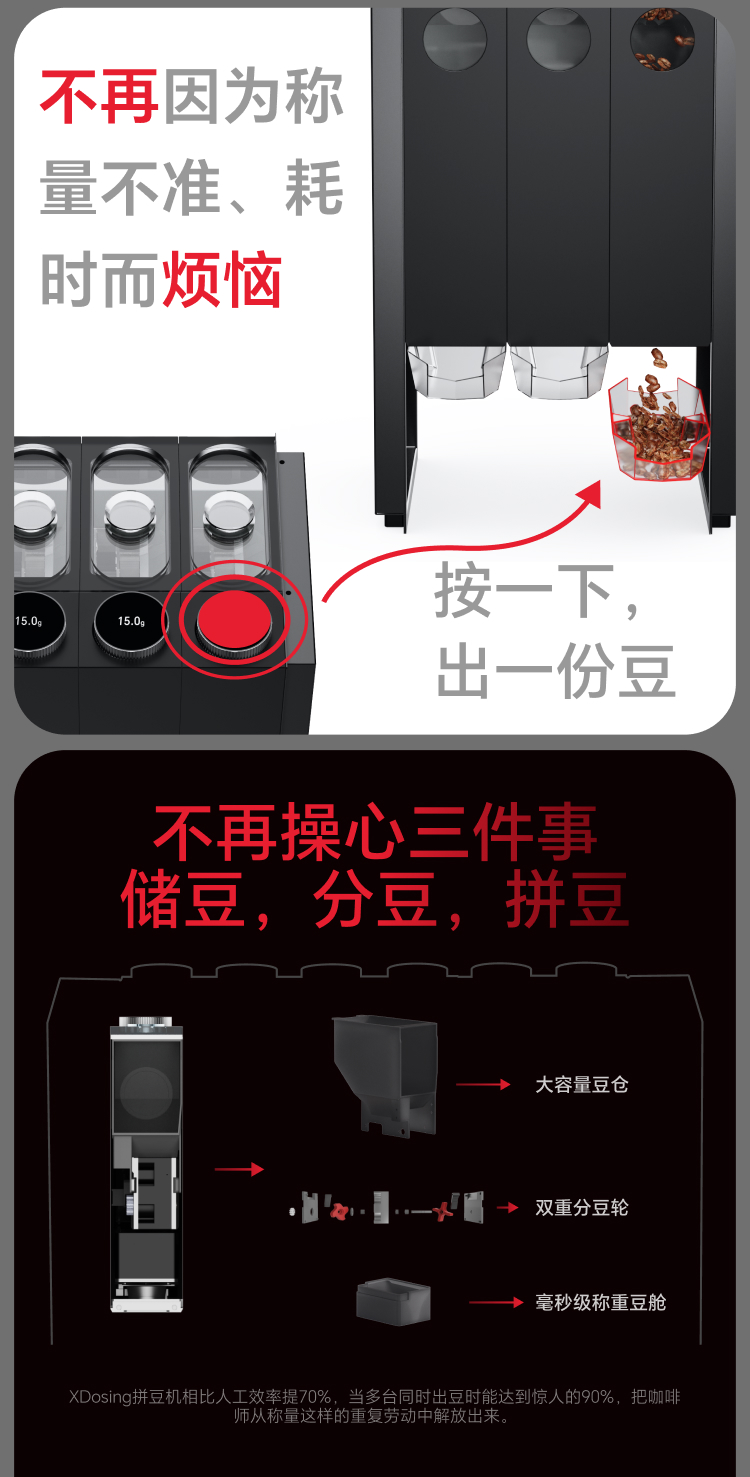 不再因为称量不准、耗时而烦恼

15.0g

15.0g

按一下，出一份豆

不再操心三件事
储豆，分豆，拼豆

大容量豆仓

双重分豆轮

毫秒级称重豆舱

XDosing拼豆机相比人工效率提70%，当多台同时出豆时能达到惊人的90%，把咖啡师从称量这样的重复劳动中解放出来。