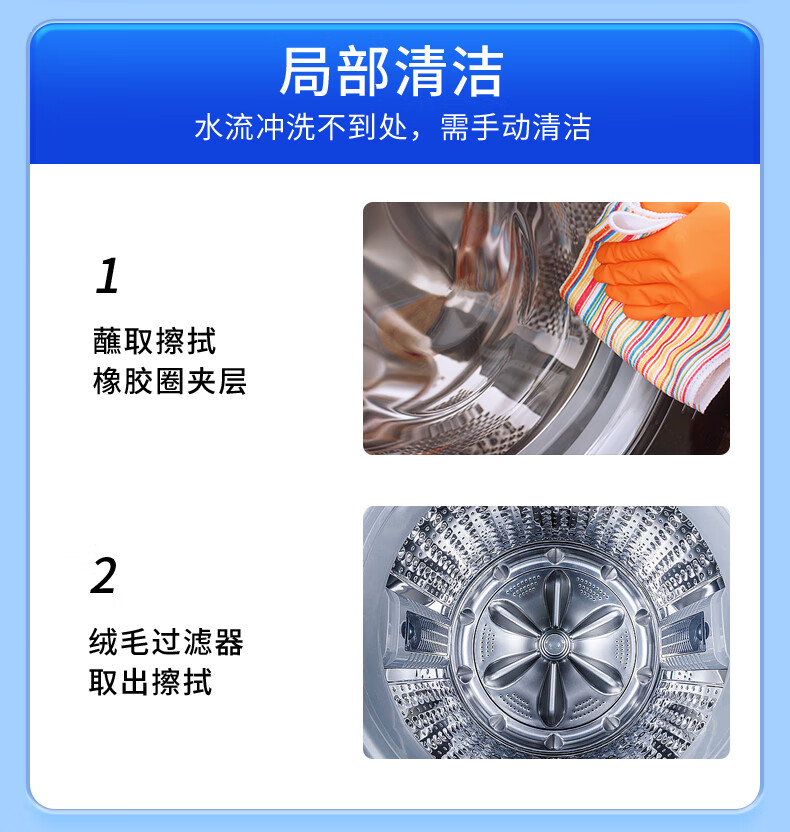 局部清洁
水流冲洗不到处，需手动清洁

1
蘸取擦拭
橡胶圈夹层

2
绒毛过滤器
取出擦拭