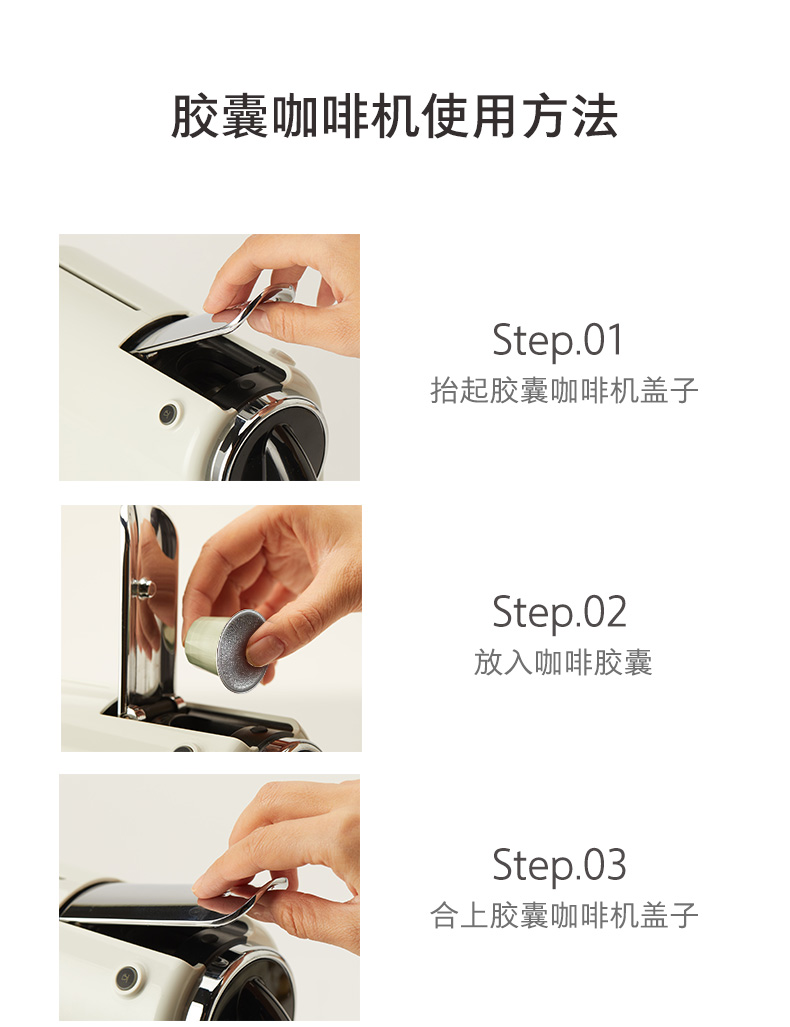 胶囊咖啡机使用方法

Step.01
抬起胶囊咖啡机盖子

Step.02
放入咖啡胶囊

Step.03
合上胶囊咖啡机盖子