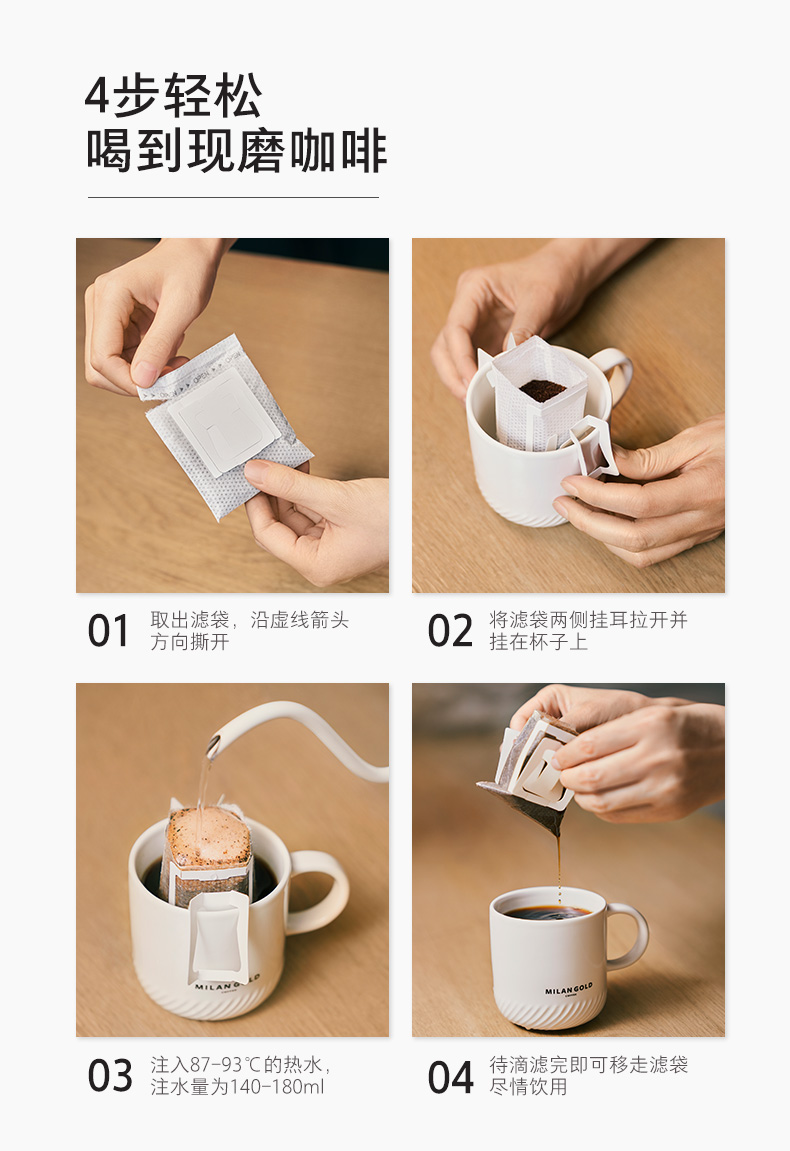 4步轻松
喝到现磨咖啡

OPEN

01 取出滤袋，沿虚线箭头方向撕开

02 将滤袋两侧挂耳拉开并挂在杯子上

MILANGOLD

03 注入87-93℃的热水，注水量为140-180ml

MILANGOLD

04 待滴滤完即可移走滤袋尽情饮用