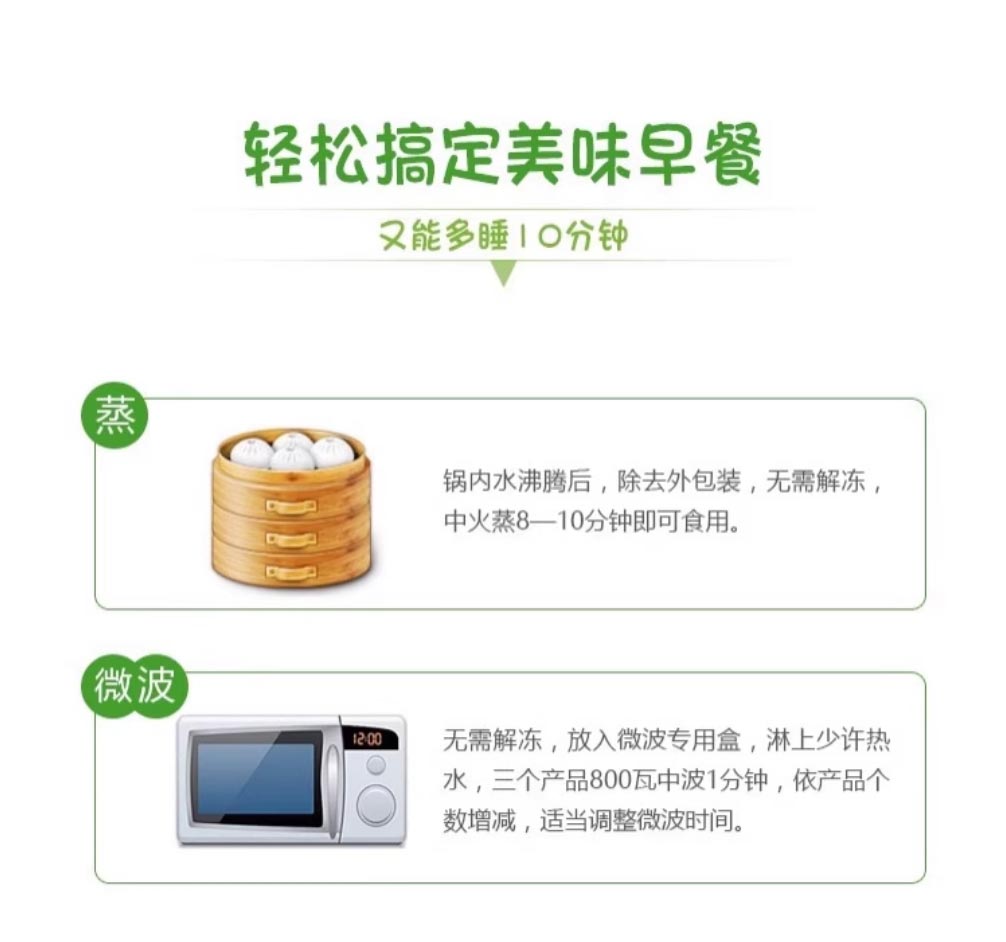 轻松搞定美味早餐

又能多睡10分钟

蒸

锅内水沸腾后，除去外包装，无需解冻，中火蒸8—10分钟即可食用。

微波

12:00

无需解冻，放入微波专用盒，淋上少许热水，三个产品800瓦中波1分钟，依产品个数增减，适当调整微波时间。