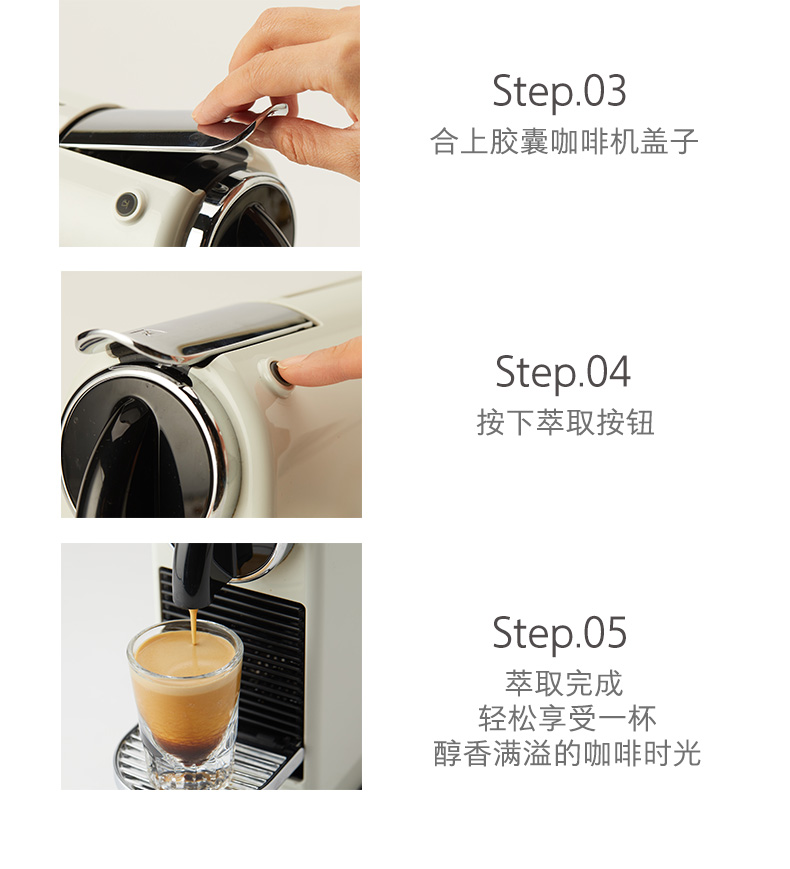 Step.03
合上胶囊咖啡机盖子

Step.04
按下萃取按钮

Step.05
萃取完成
轻松享受一杯
醇香满溢的咖啡时光