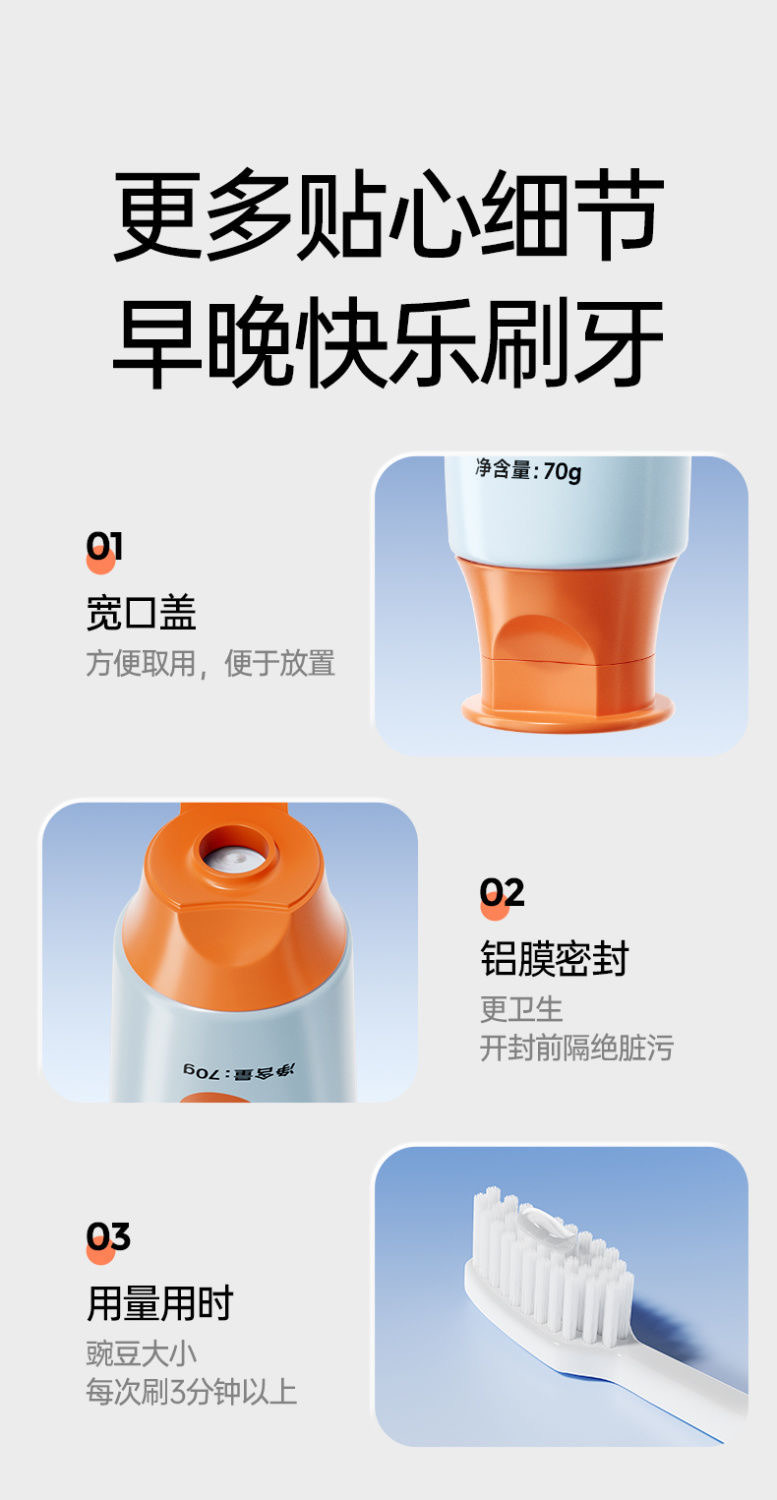 更多贴心细节
早晚快乐刷牙

01
宽口盖
方便取用，便于放置

净含量:70g

02
铝膜密封
更卫生
开封前隔绝脏污

净含量:70g

03
用量用时
豌豆大小
每次刷3分钟以上