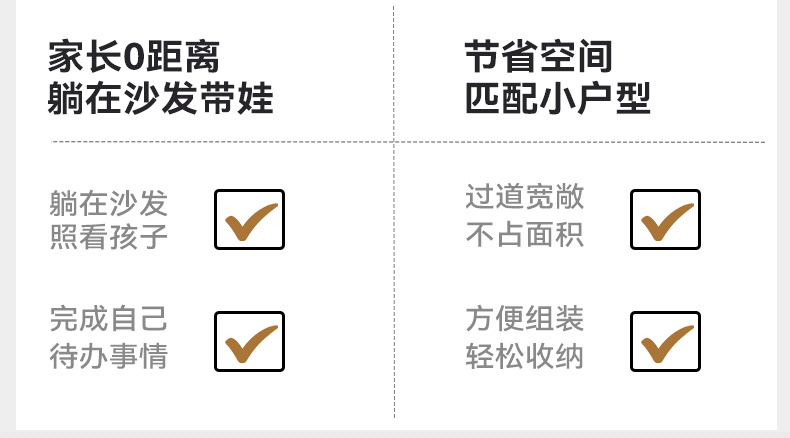 家长0距离
躺在沙发带娃

躺在沙发
照看孩子 ☑

完成自己
待办事情 ☑

节省空间
匹配小户型

过道宽敞
不占面积 ☑

方便组装
轻松收纳 ☑