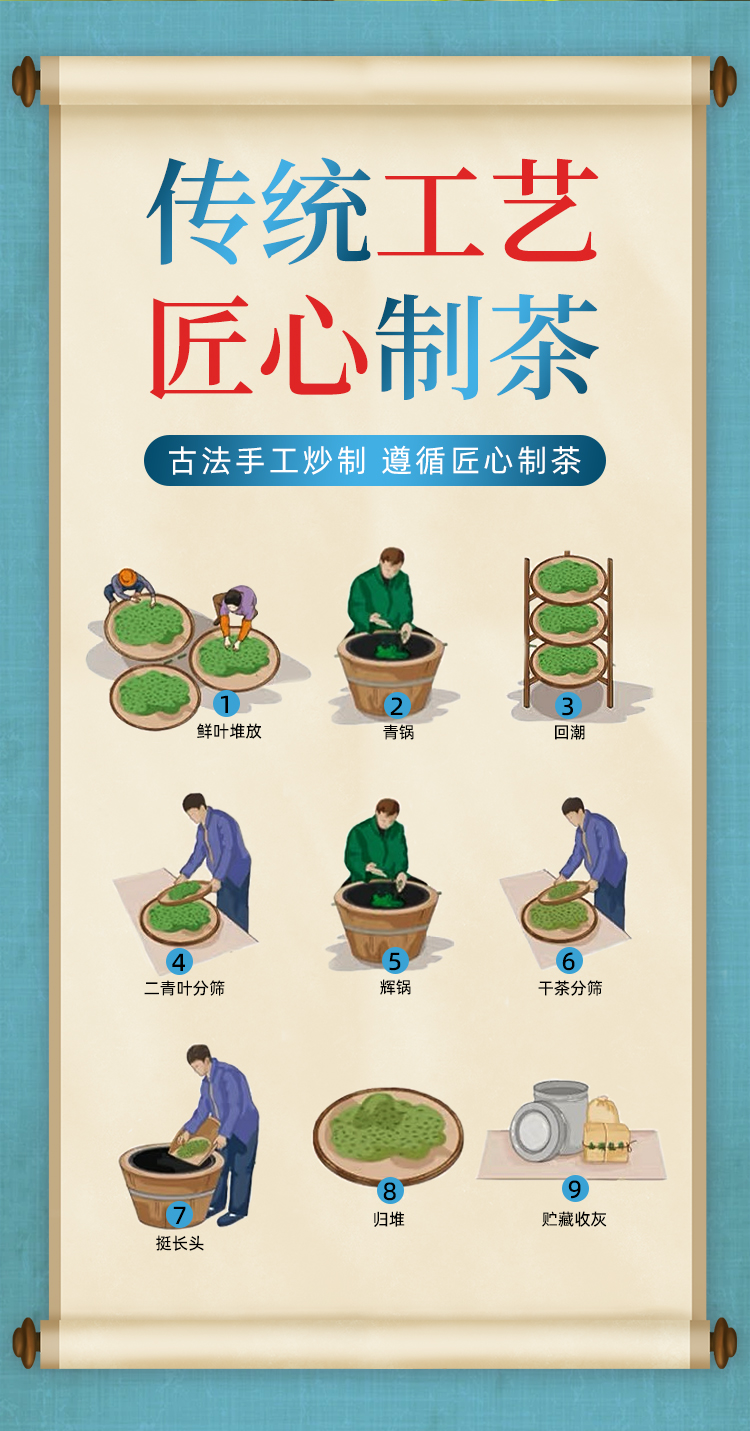 传统工艺
匠心制茶

古法手工炒制 遵循匠心制茶

1
鲜叶堆放

2
青锅

3
回潮

4
二青叶分筛

5
辉锅

6
干茶分筛

7
挺长头

8
归堆

9
贮藏收灰