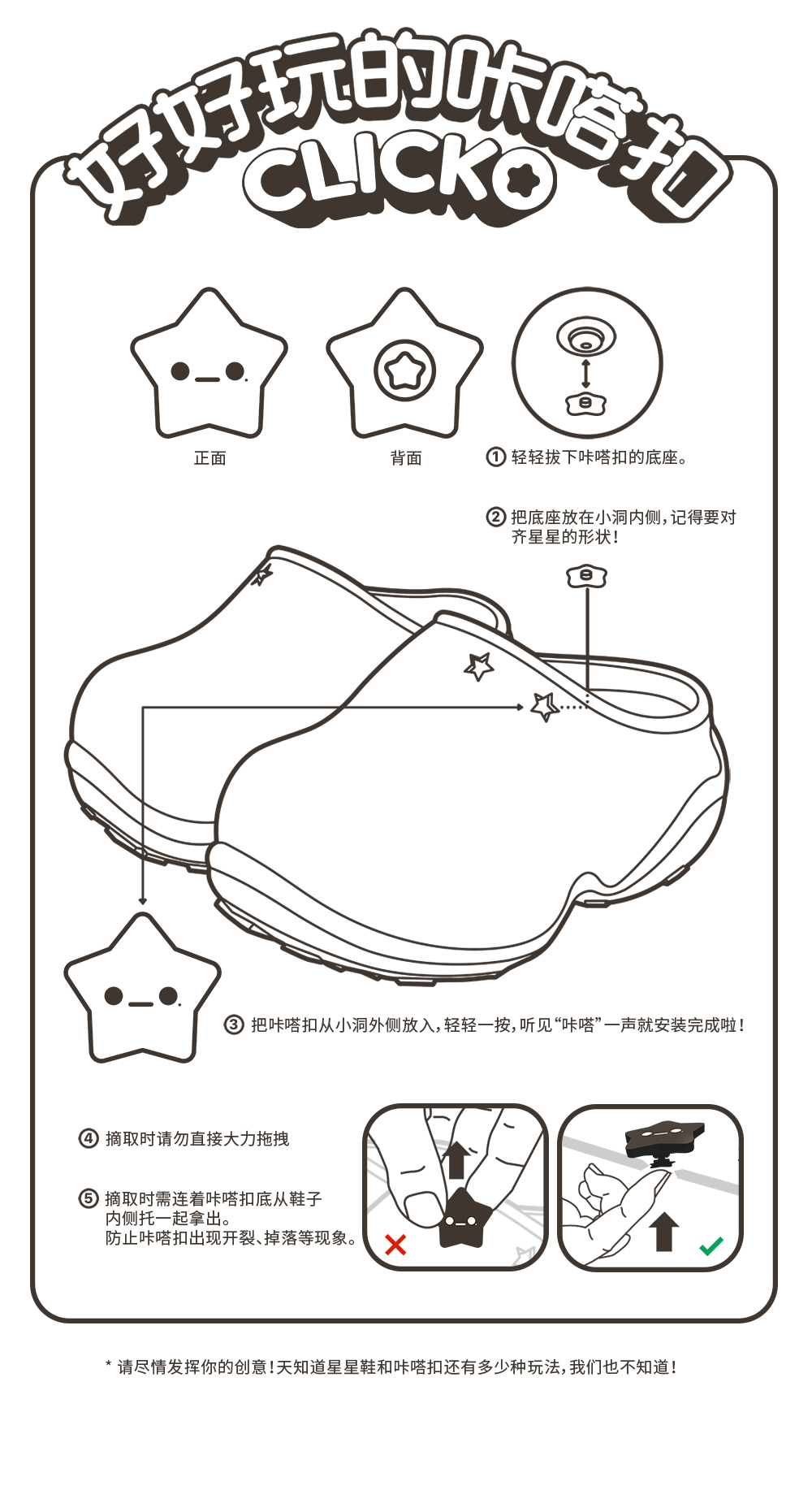 好好玩的咔嗒扣
CLICKO

正面

背面

① 轻轻拔下咔嗒扣的底座。

② 把底座放在小洞内侧，记得要对齐星星的形状！

③ 把咔嗒扣从小洞外侧放入，轻轻一按，听见“咔嗒”一声就安装完成啦！

④ 摘取时请勿直接大力拖拽

⑤ 摘取时需连着咔嗒扣底从鞋子内侧托一起拿出。
防止咔嗒扣出现开裂、掉落等现象。

* 请尽情发挥你的创意！天知道星星鞋和咔嗒扣还有多少种玩法，我们也不知道！