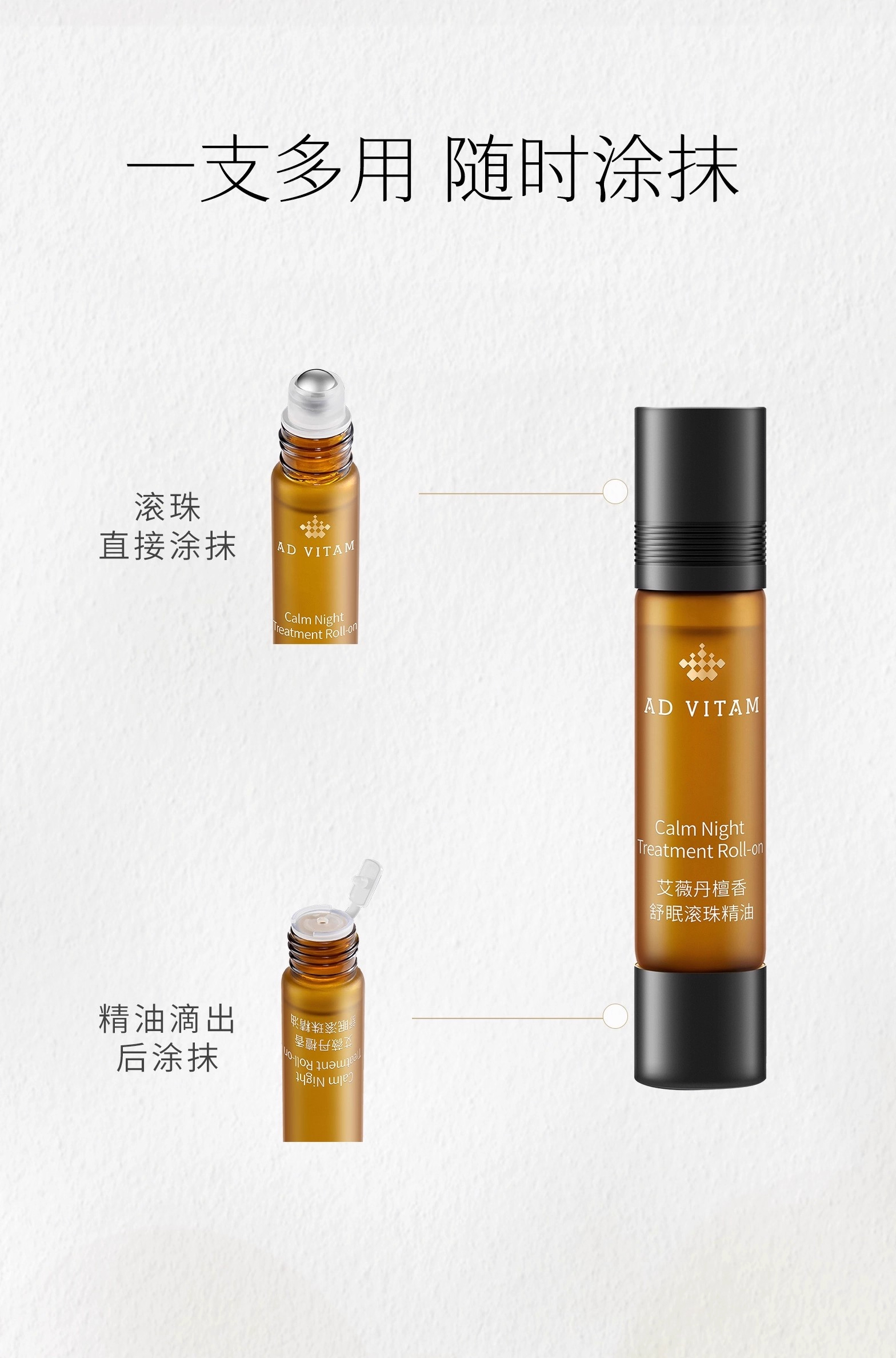 一支多用 随时涂抹

滚珠
直接涂抹

AD VITAM

Calm Night
Treatment Roll-on

AD VITAM

Calm Night
Treatment Roll-on
艾薇丹檀香
舒眠滚珠精油

精油滴出
后涂抹

Calm Night
Treatment Roll-on
艾薇丹檀香
舒眠滚珠精油