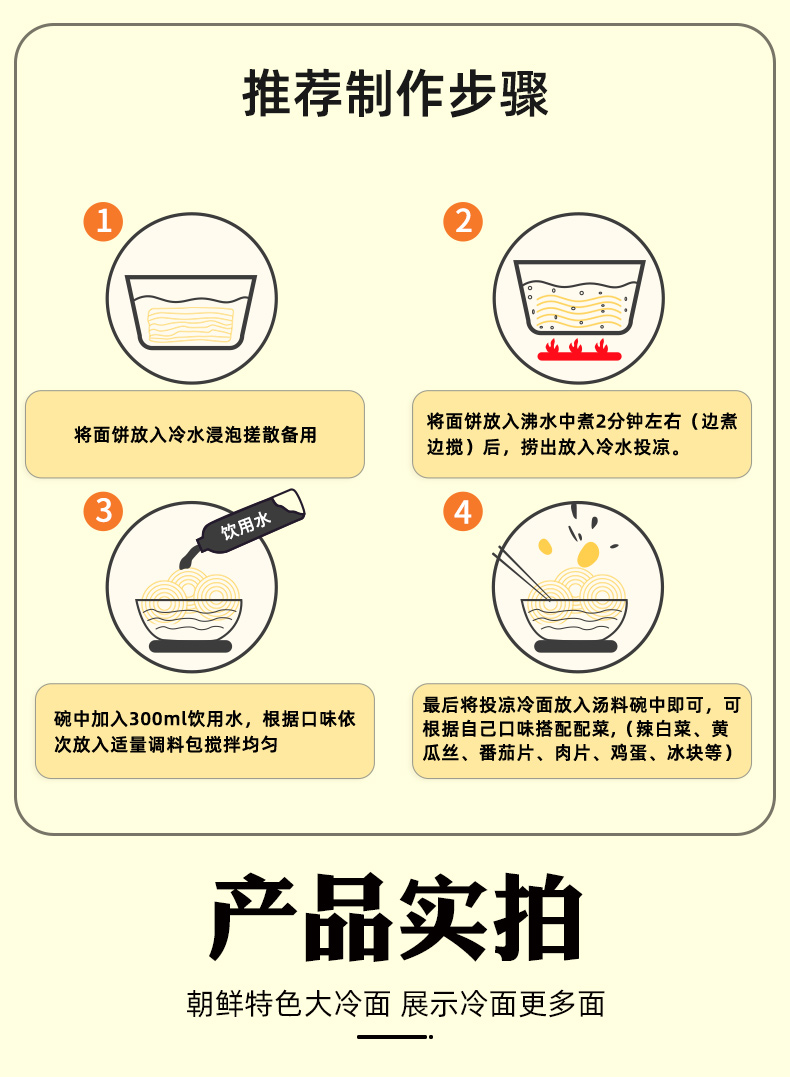 推荐制作步骤

1

将面饼放入冷水浸泡搓散备用

2

将面饼放入沸水中煮2分钟左右（边煮边搅）后，捞出放入冷水投凉。

3

饮用水

碗中加入300ml饮用水，根据口味依次放入适量调料包搅拌均匀

4

最后将投凉冷面放入汤料碗中即可，可根据自己口味搭配配菜，（辣白菜、黄瓜丝、番茄片、肉片、鸡蛋、冰块等）

产品实拍

朝鲜特色大冷面 展示冷面更多面