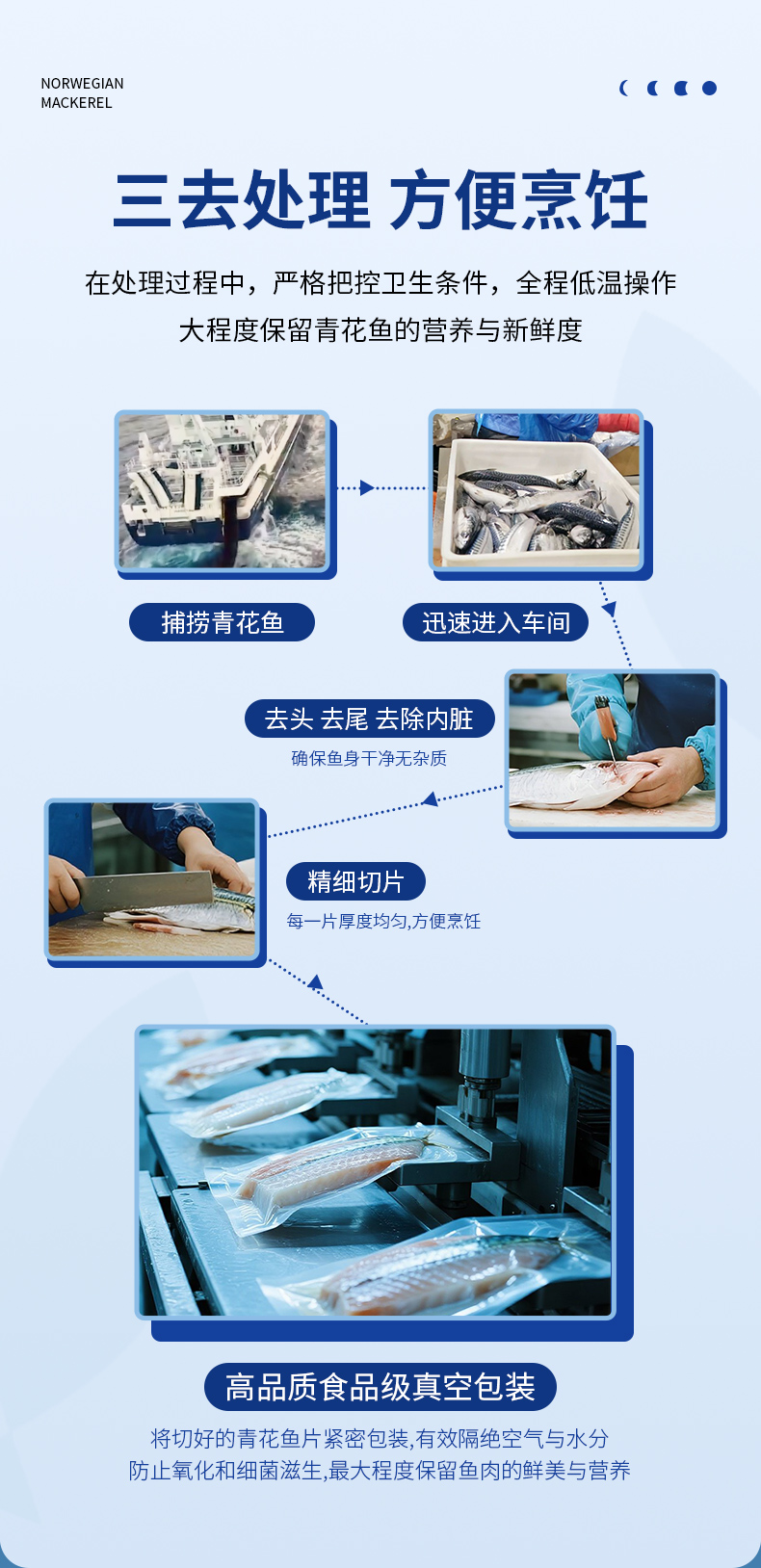 NORWEGIAN
MACKEREL

三去处理 方便烹饪

在处理过程中，严格把控卫生条件，全程低温操作
大程度保留青花鱼的营养与新鲜度

捕捞青花鱼

迅速进入车间

去头 去尾 去除内脏
确保鱼身干净无杂质

精细切片
每一片厚度均匀,方便烹饪

高品质食品级真空包装
将切好的青花鱼片紧密包装,有效隔绝空气与水分
防止氧化和细菌滋生,最大程度保留鱼肉的鲜美与营养