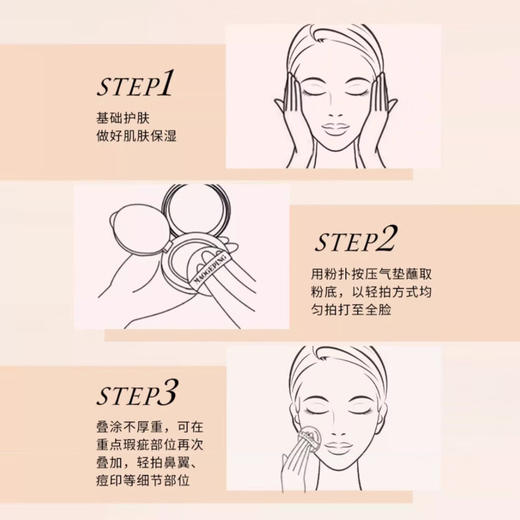 STEP1
基础护肤
做好肌肤保湿

MAOGEPING

STEP2
用粉扑按压气垫蘸取粉底，以轻拍方式均匀拍打至全脸

STEP3
叠涂不厚重，可在重点瑕疵部位再次叠加，轻拍鼻翼、痘印等细节部位