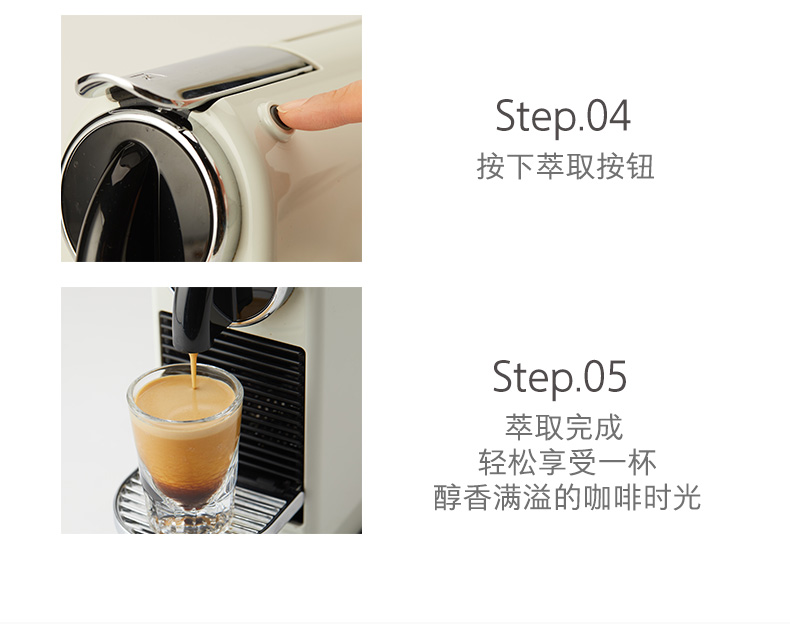 Step.04
按下萃取按钮

Step.05
萃取完成
轻松享受一杯
醇香满溢的咖啡时光