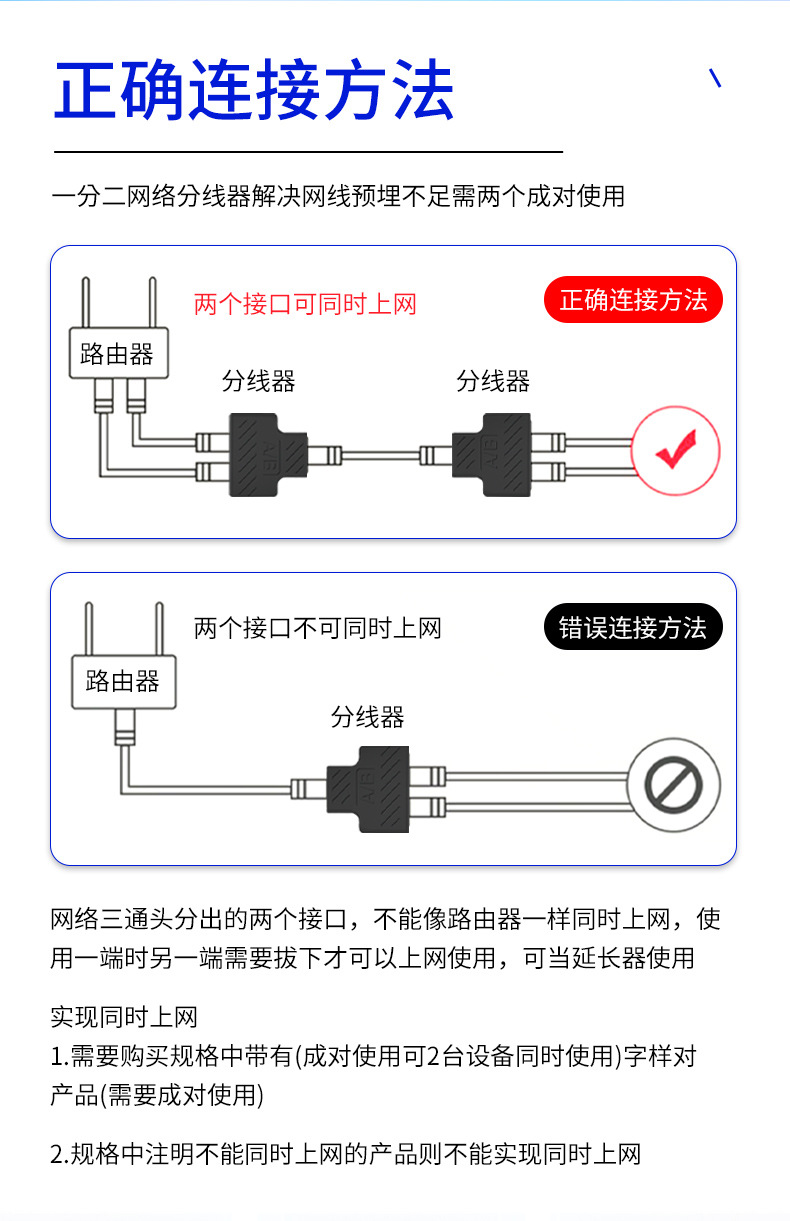 正确连接方法

一分二网络分线器解决网线预埋不足需两个成对使用

两个接口可同时上网

正确连接方法

路由器

分线器

分线器

A/B

A/B

两个接口不可同时上网

错误连接方法

路由器

分线器

A/B

网络三通头分出的两个接口，不能像路由器一样同时上网，使用一端时另一端需要拔下才可以上网使用，可当延长器使用

实现同时上网
1.需要购买规格中带有(成对使用可2台设备同时使用)字样对产品(需要成对使用)

2.规格中注明不能同时上网的产品则不能实现同时上网