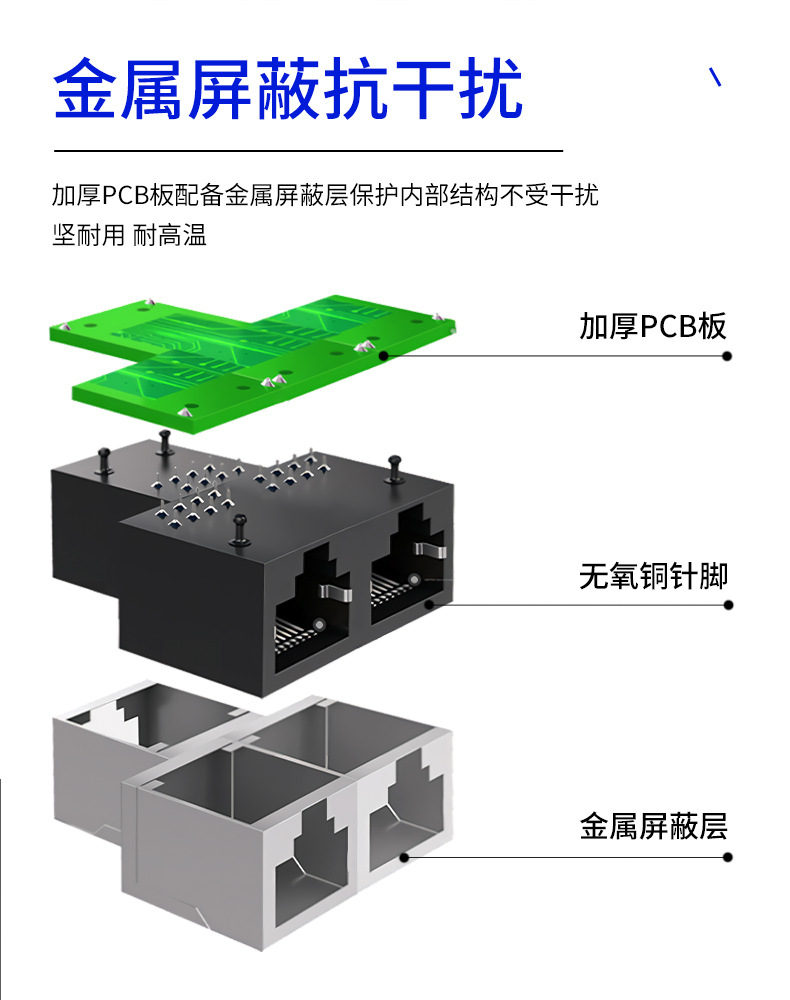 金属屏蔽抗干扰

加厚PCB板配备金属屏蔽层保护内部结构不受干扰
坚耐用 耐高温

加厚PCB板

无氧铜针脚

金属屏蔽层