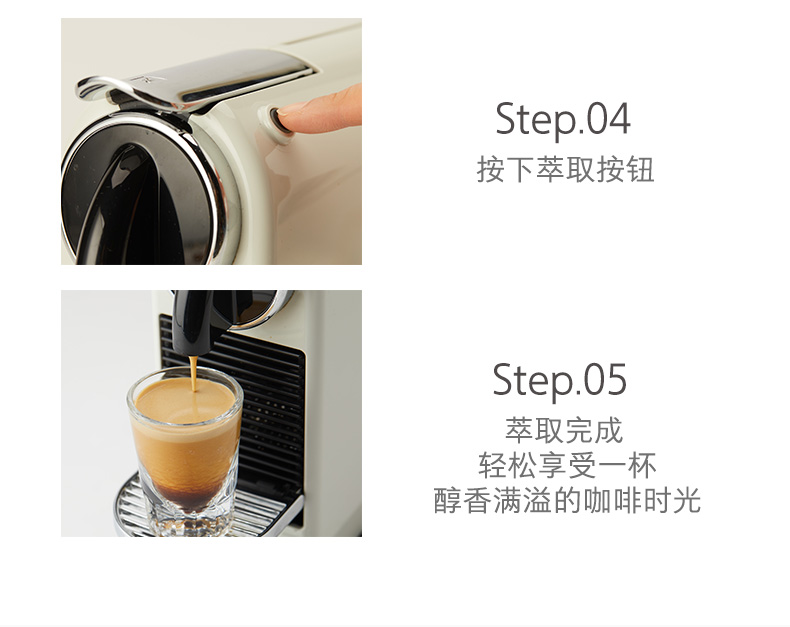 Step.04
按下萃取按钮

Step.05
萃取完成
轻松享受一杯
醇香满溢的咖啡时光