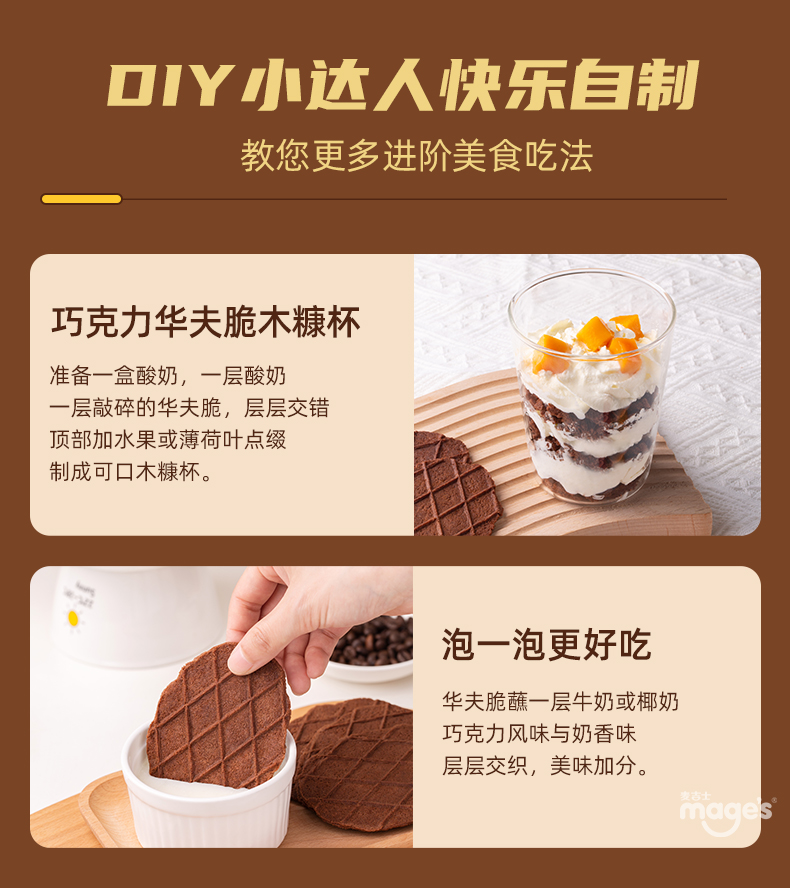 DIY小达人快乐自制

教您更多进阶美食吃法

巧克力华夫脆木糠杯

准备一盒酸奶，一层酸奶
一层敲碎的华夫脆，层层交错
顶部加水果或薄荷叶点缀
制成可口木糠杯。

泡一泡更好吃

华夫脆蘸一层牛奶或椰奶
巧克力风味与奶香味
层层交织，美味加分。

麦吉士
mage's