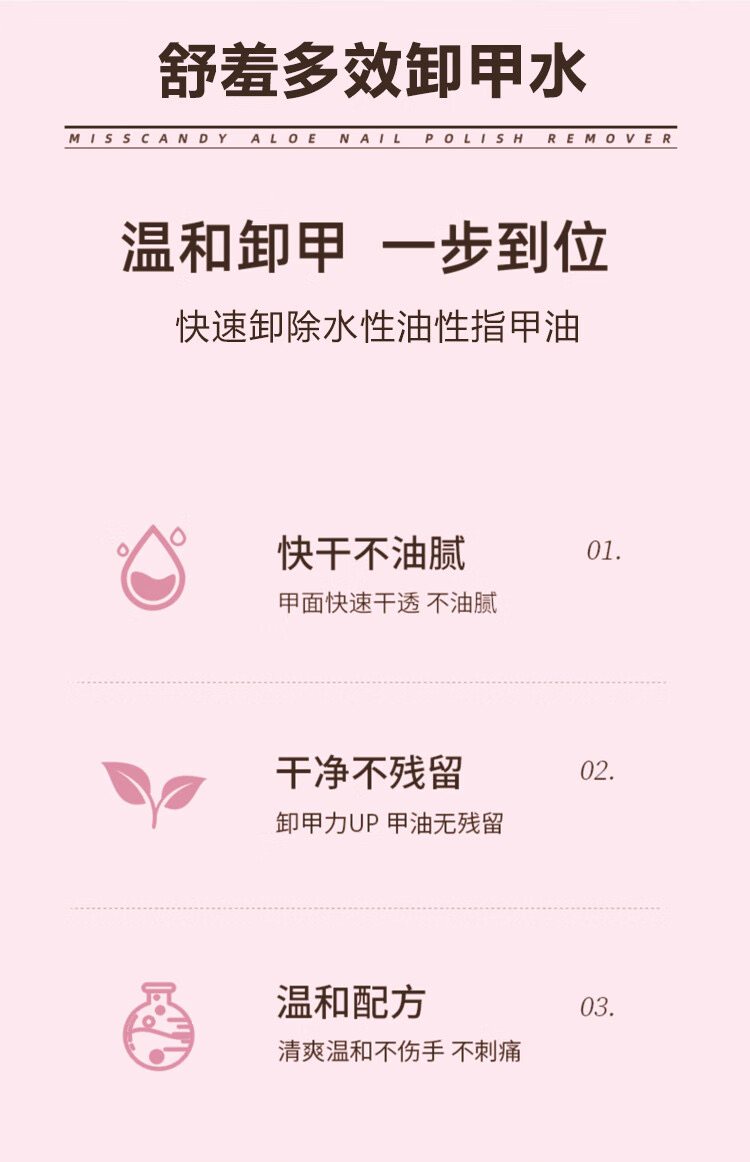 舒羞多效卸甲水

MISSCANDY ALOE NAIL POLISH REMOVER

温和卸甲 一步到位

快速卸除水性油性指甲油

快干不油腻

01.

甲面快速干透 不油腻

干净不残留

02.

卸甲力UP 甲油无残留

温和配方

03.

清爽温和不伤手 不刺痛