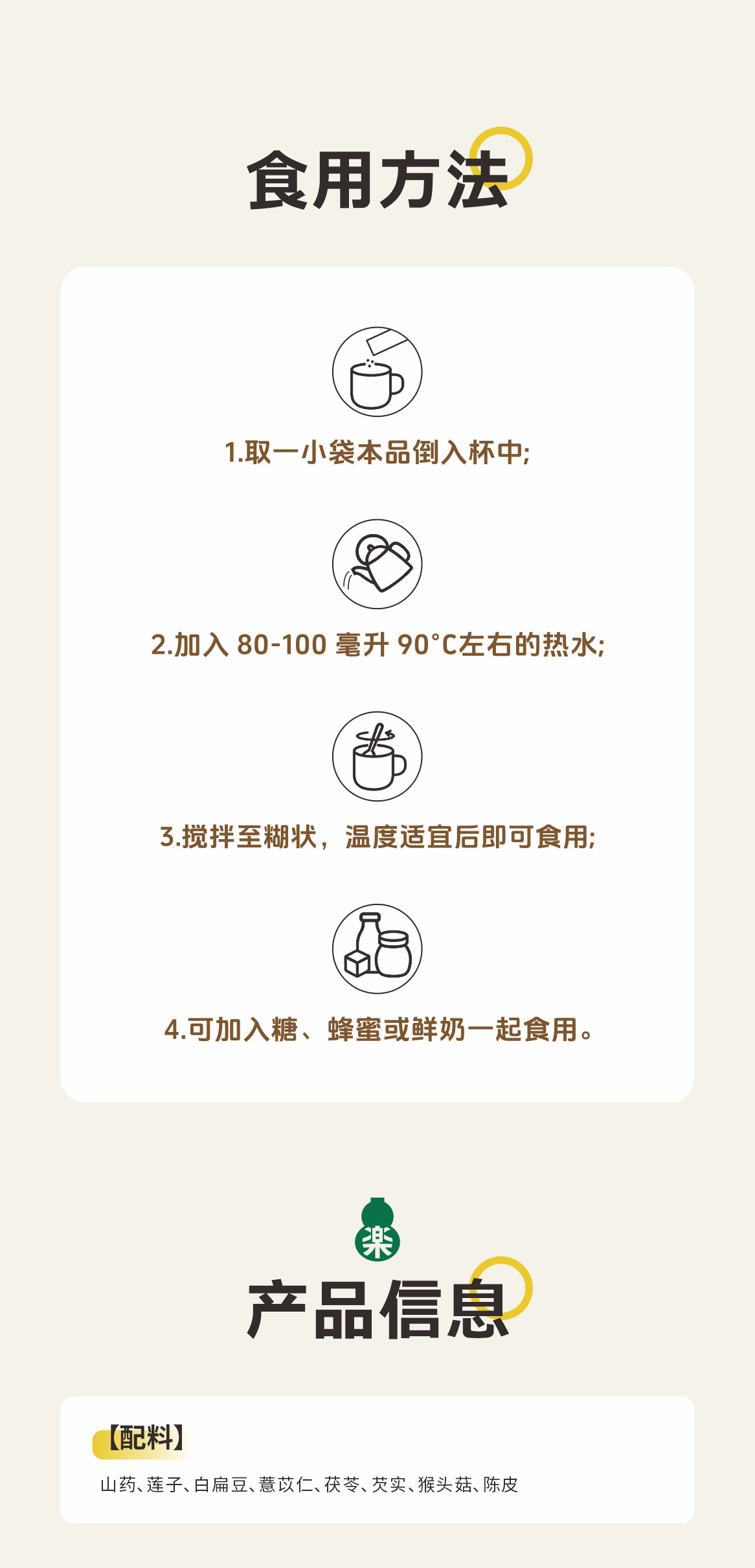 食用方法

1.取一小袋本品倒入杯中;

2.加入80-100毫升90°C左右的热水;

3.搅拌至糊状，温度适宜后即可食用;

4.可加入糖、蜂蜜或鲜奶一起食用。

楽

产品信息

【配料】

山药、莲子、白扁豆、薏苡仁、茯苓、芡实、猴头菇、陈皮