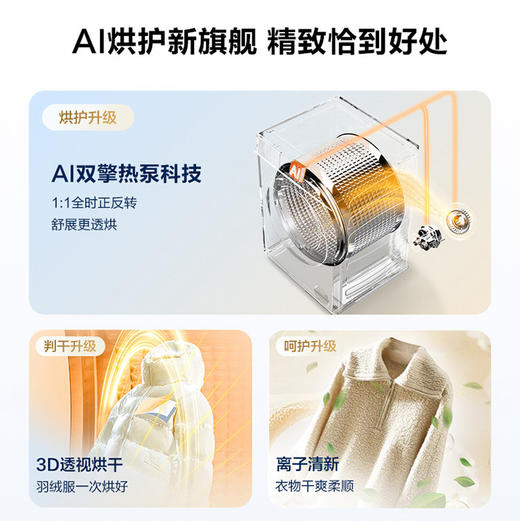 AI烘护新旗舰 精致恰到好处

烘护升级

AI双擎热泵科技

1:1全时正反转

舒展更透烘

AI

判干升级

3D透视烘干

羽绒服一次烘好

呵护升级

离子清新

衣物干爽柔顺