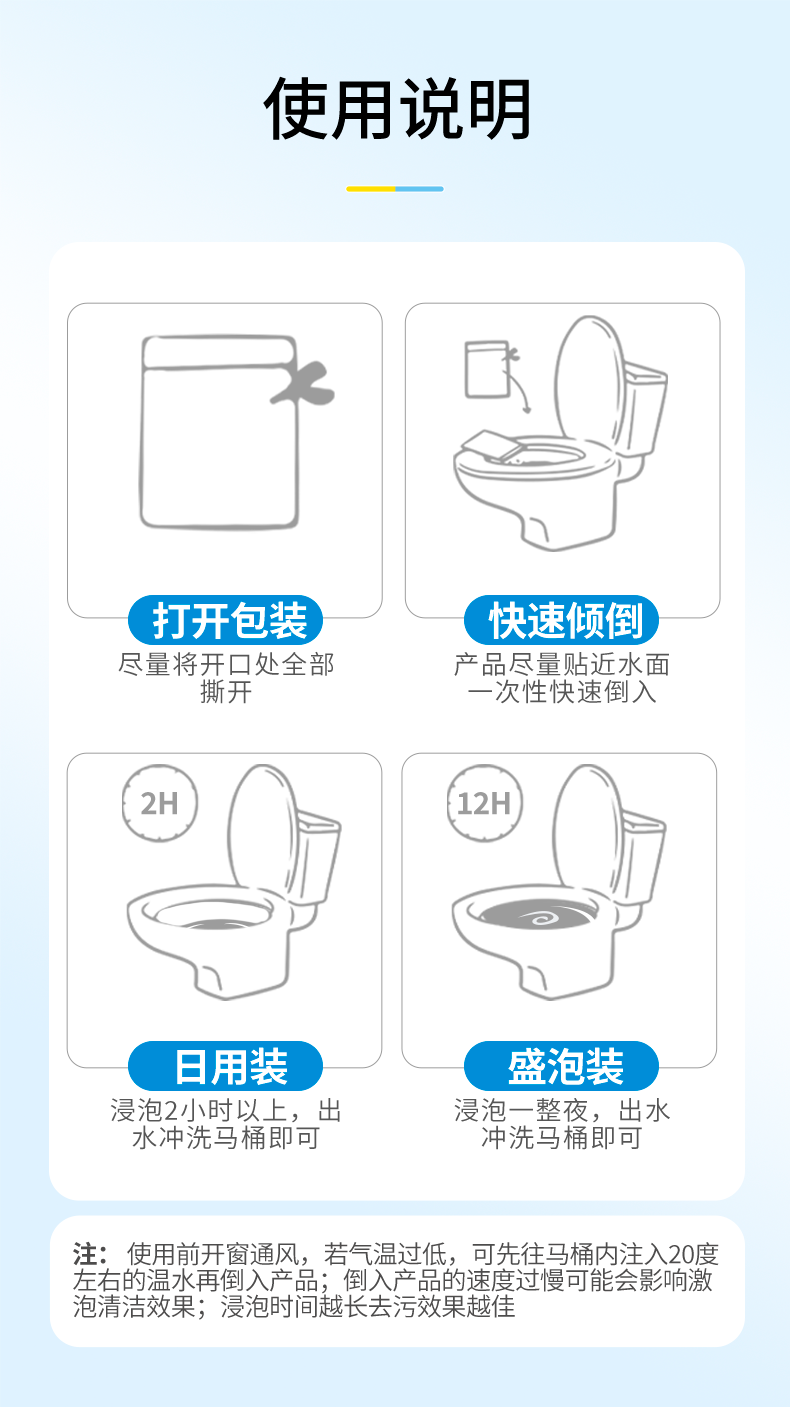 使用说明

打开包装
尽量将开口处全部撕开

快速倾倒
产品尽量贴近水面一次性快速倒入

2H

日用装
浸泡2小时以上，出水冲洗马桶即可

12H

盛泡装
浸泡一整夜，出水冲洗马桶即可

注：使用前开窗通风，若气温过低，可先往马桶内注入20度左右的温水再倒入产品；倒入产品的速度过慢可能会影响激泡清洁效果；浸泡时间越长去污效果越佳