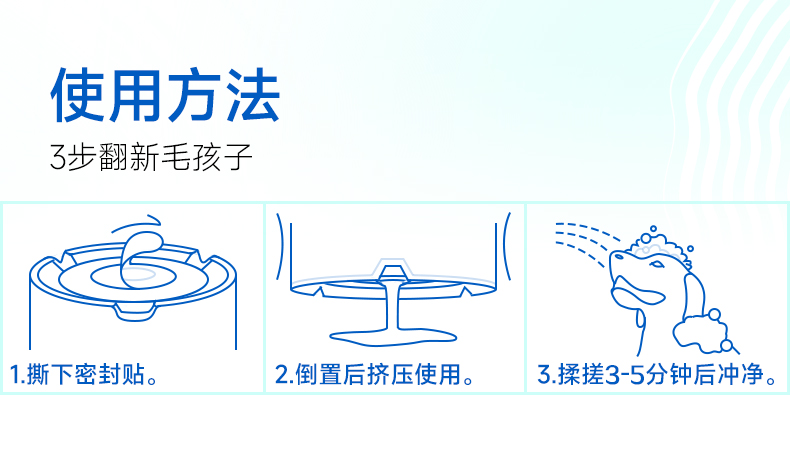 使用方法

3步翻新毛孩子

1.撕下密封贴。

2.倒置后挤压使用。

3.揉搓3-5分钟后冲净。