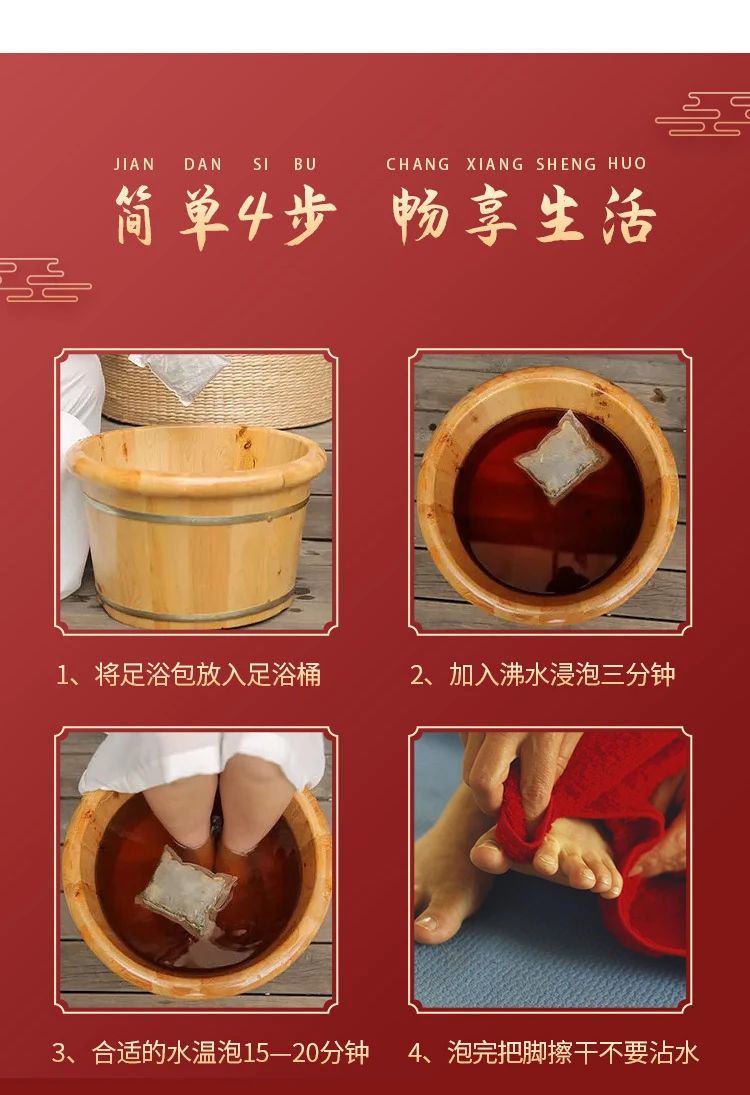 JIAN DAN SI BU CHANG XIANG SHENG HUO

简单4步 畅享生活

1、将足浴包放入足浴桶

2、加入沸水浸泡三分钟

3、合适的水温泡15—20分钟

4、泡完把脚擦干不要沾水