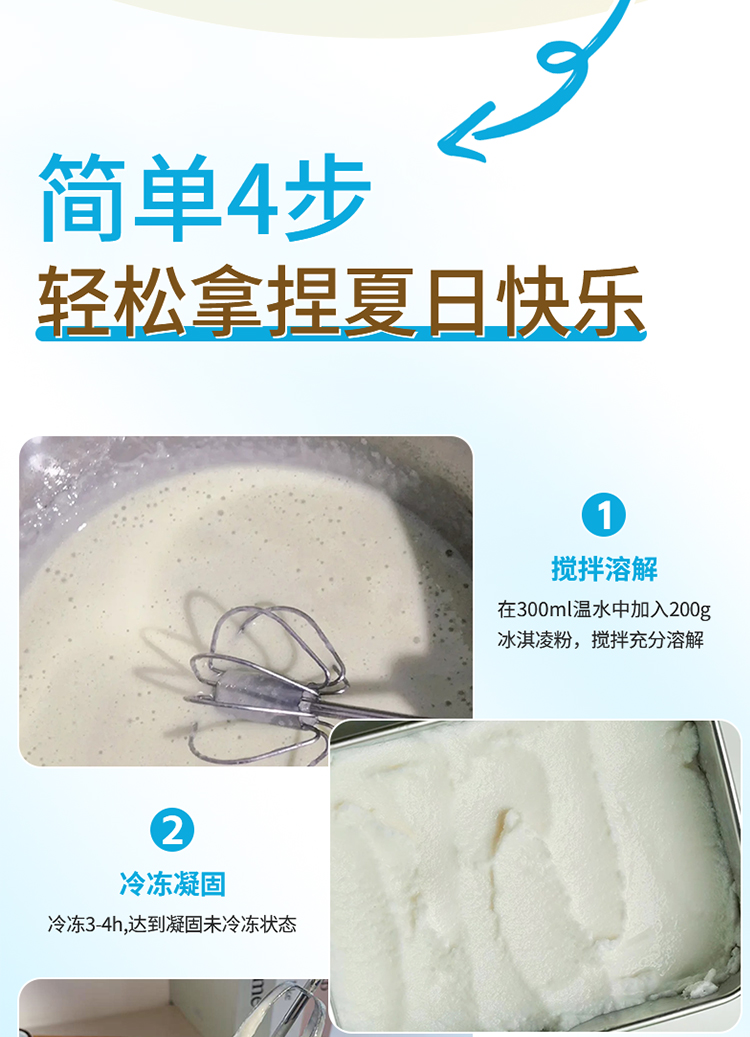 简单4步
轻松拿捏夏日快乐

1
搅拌溶解
在300ml温水中加入200g冰淇凌粉，搅拌充分溶解

2
冷冻凝固
冷冻3-4h,达到凝固未冷冻状态