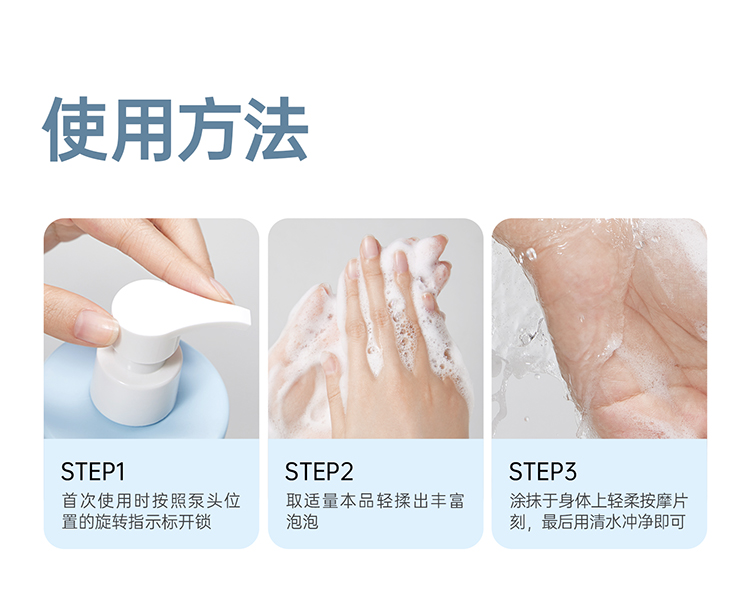 使用方法

STEP1
首次使用时按照泵头位置的旋转指示标开锁

STEP2
取适量本品轻揉出丰富泡泡

STEP3
涂抹于身体上轻柔按摩片刻，最后用清水冲净即可