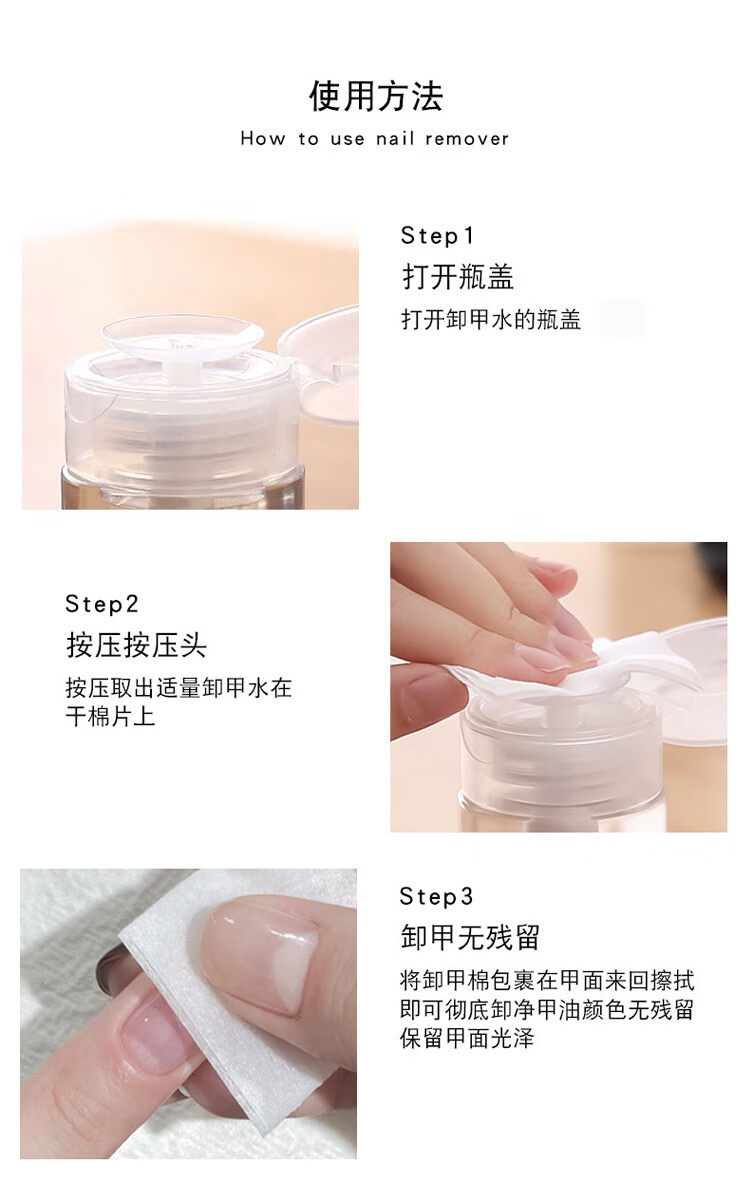 使用方法
How to use nail remover

Step1
打开瓶盖
打开卸甲水的瓶盖

Step2
按压按压头
按压取出适量卸甲水在干棉片上

Step3
卸甲无残留
将卸甲棉包裹在甲面来回擦拭即可彻底卸净甲油颜色无残留保留甲面光泽