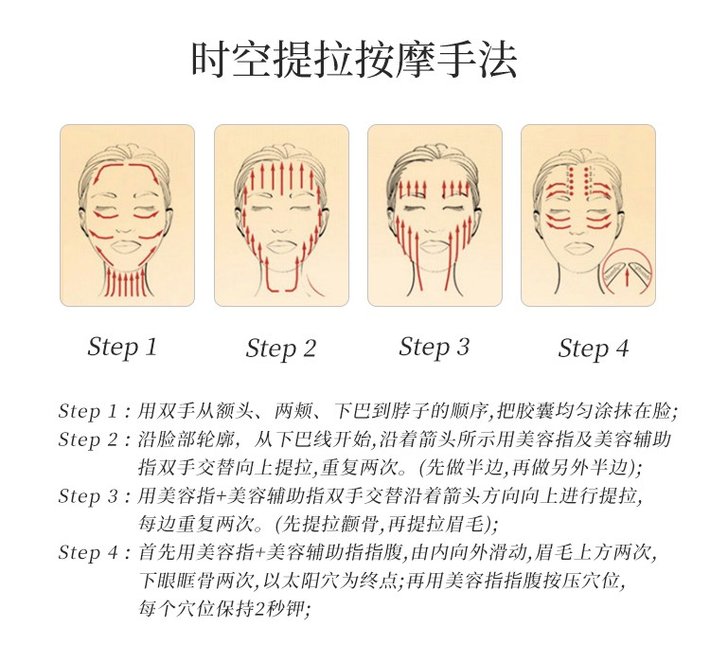 时空提拉按摩手法

Step 1

Step 2

Step 3

Step 4

Step 1：用双手从额头、两颊、下巴到脖子的顺序,把胶囊均匀涂抹在脸;

Step 2：沿脸部轮廓，从下巴线开始,沿着箭头所示用美容指及美容辅助指双手交替向上提拉,重复两次。(先做半边,再做另外半边);

Step 3：用美容指+美容辅助指双手交替沿着箭头方向向上进行提拉,每边重复两次。(先提拉颧骨,再提拉眉毛);

Step 4：首先用美容指+美容辅助指指腹,由内向外滑动,眉毛上方两次,下眼眶骨两次,以太阳穴为终点;再用美容指指腹按压穴位,每个穴位保持2秒钾;