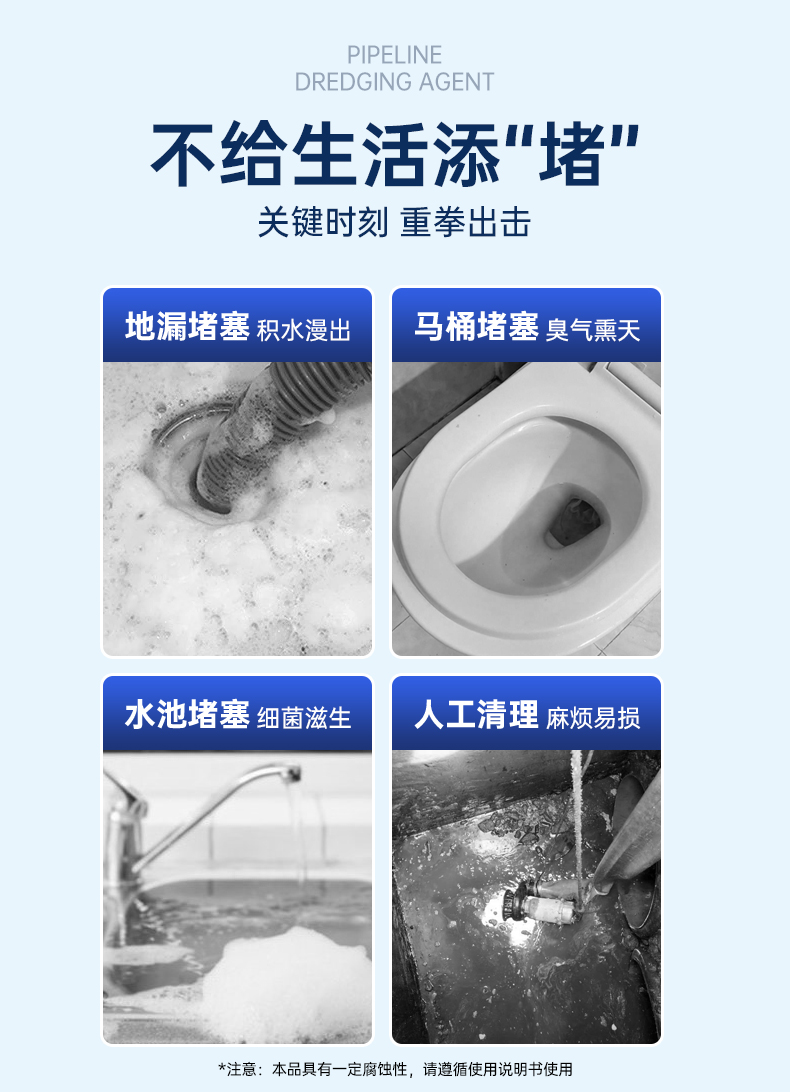 PIPELINE
DREDGING AGENT

不给生活添“堵”

关键时刻 重拳出击

地漏堵塞 积水漫出

马桶堵塞 臭气熏天

水池堵塞 细菌滋生

人工清理 麻烦易损

*注意：本品具有一定腐蚀性，请遵循使用说明书使用