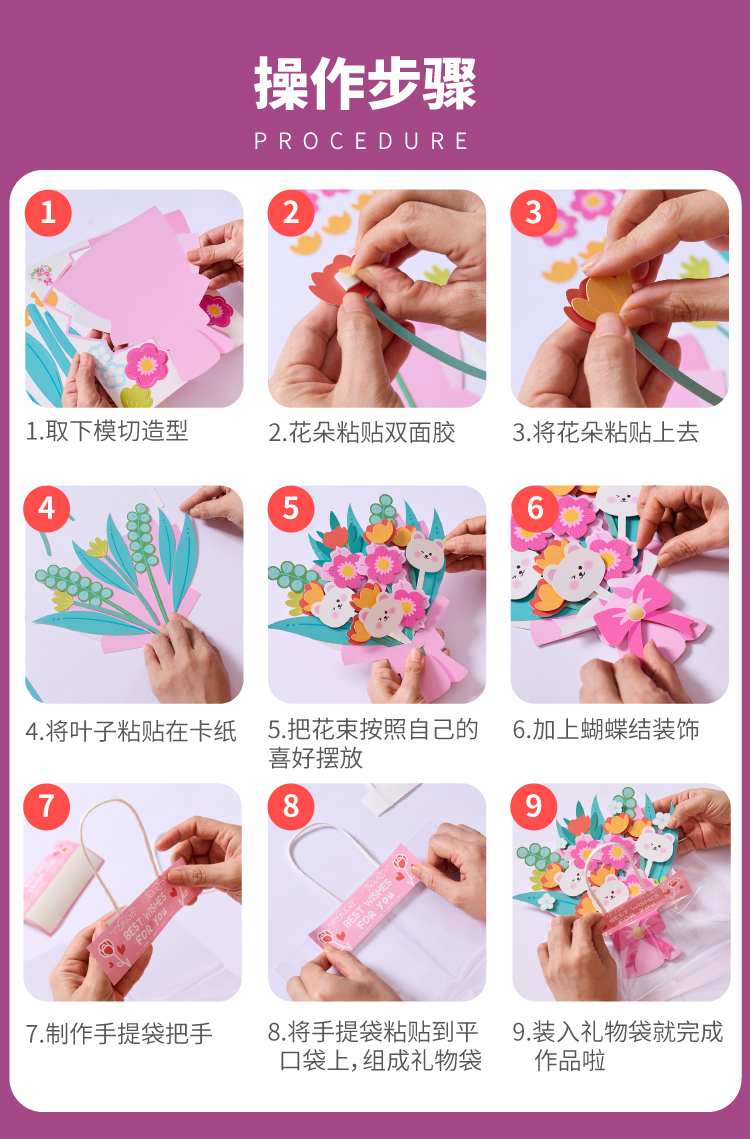 操作步骤

PROCEDURE

1

1.取下模切造型

2

2.花朵粘贴双面胶

3

3.将花朵粘贴上去

4

4.将叶子粘贴在卡纸

5

5.把花束按照自己的喜好摆放

6

6.加上蝴蝶结装饰

7

BEST WISHES FOR YOU

7.制作手提袋把手

8

BEST WISHES FOR YOU

8.将手提袋粘贴到平口袋上，组成礼物袋

9

BEST WISHES FOR YOU

9.装入礼物袋就完成作品啦