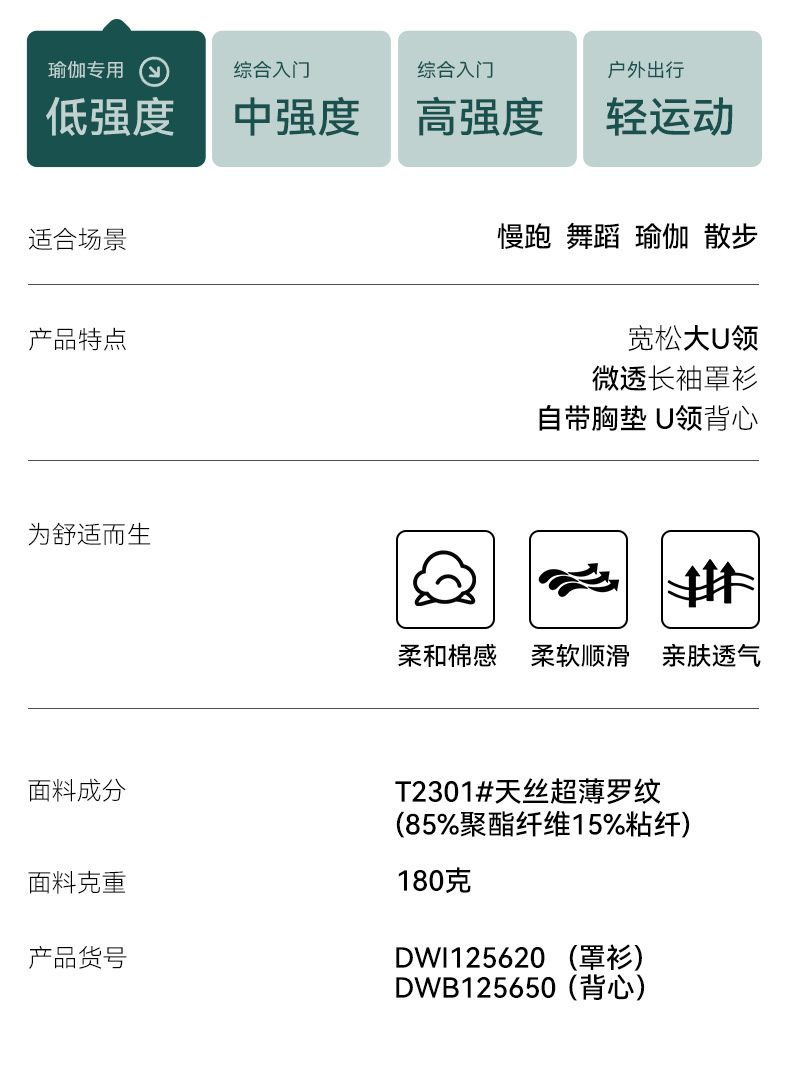 瑜伽专用
低强度

综合入门
中强度

综合入门
高强度

户外出行
轻运动

适合场景
慢跑 舞蹈 瑜伽 散步

产品特点
宽松大U领
微透长袖罩衫
自带胸垫 U领背心

为舒适而生
柔和棉感
柔软顺滑
亲肤透气

面料成分
T2301#天丝超薄罗纹
(85%聚酯纤维15%粘纤)

面料克重
180克

产品货号
DWI125620 (罩衫)
DWB125650 (背心)