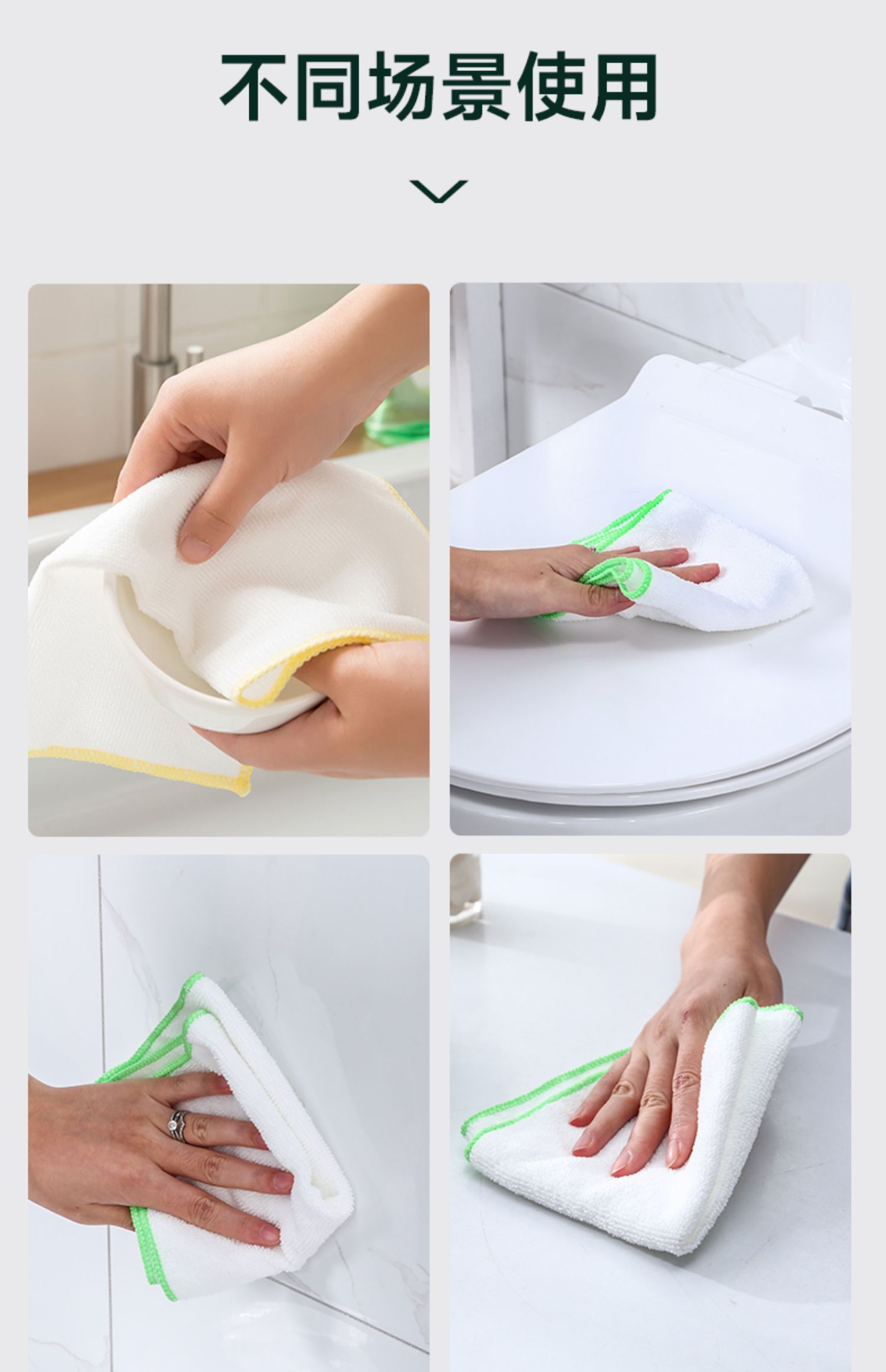 不同场景使用