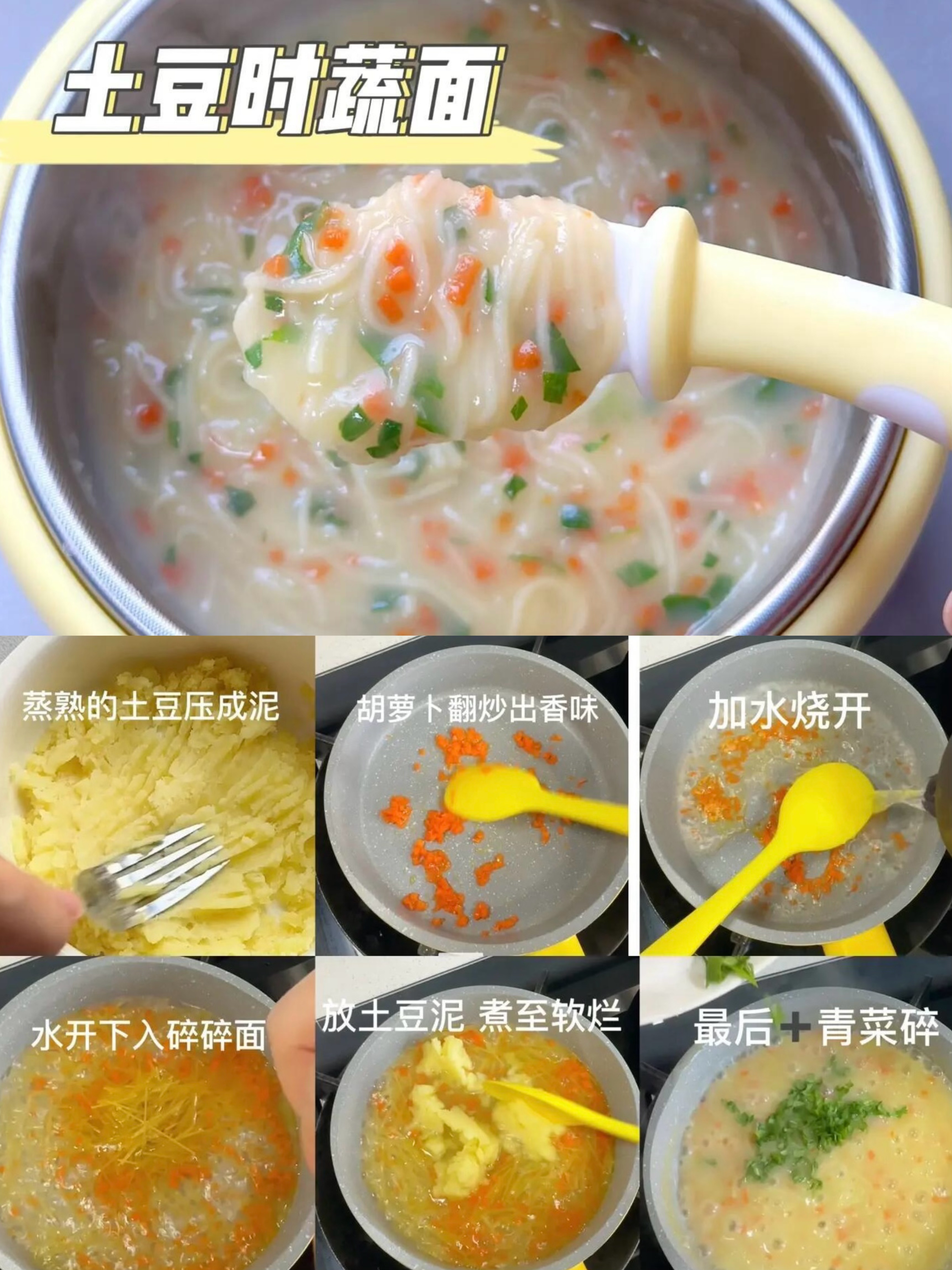 土豆时蔬面

蒸熟的土豆压成泥

胡萝卜翻炒出香味

加水烧开

水开下入碎碎面

放土豆泥 煮至软烂

最后+青菜碎