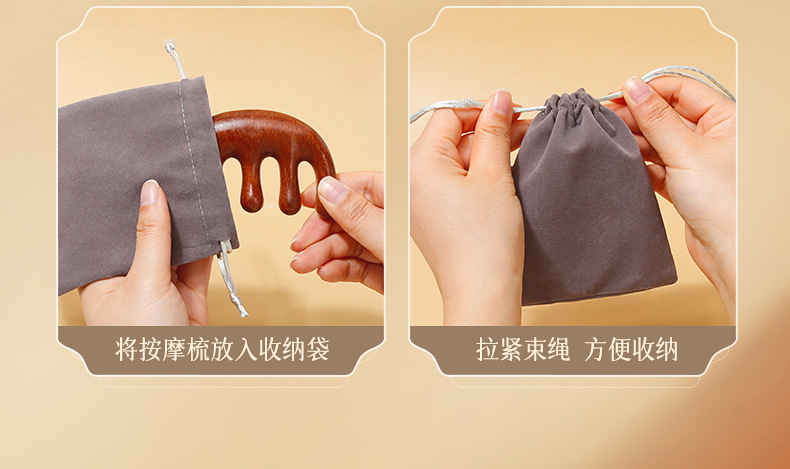 将按摩梳放入收纳袋

拉紧束绳 方便收纳