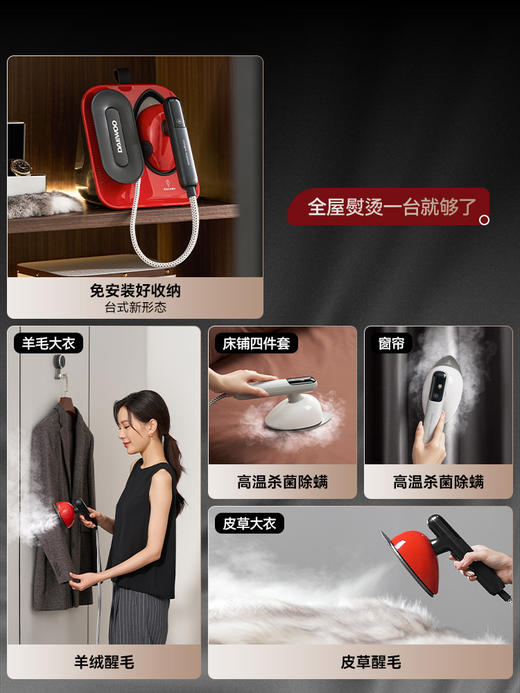 DAEWOO

全屋熨烫一台就够了。

免安装好收纳
台式新形态

羊毛大衣

羊绒醒毛

床铺四件套

高温杀菌除螨

窗帘

高温杀菌除螨

皮草大衣

皮草醒毛