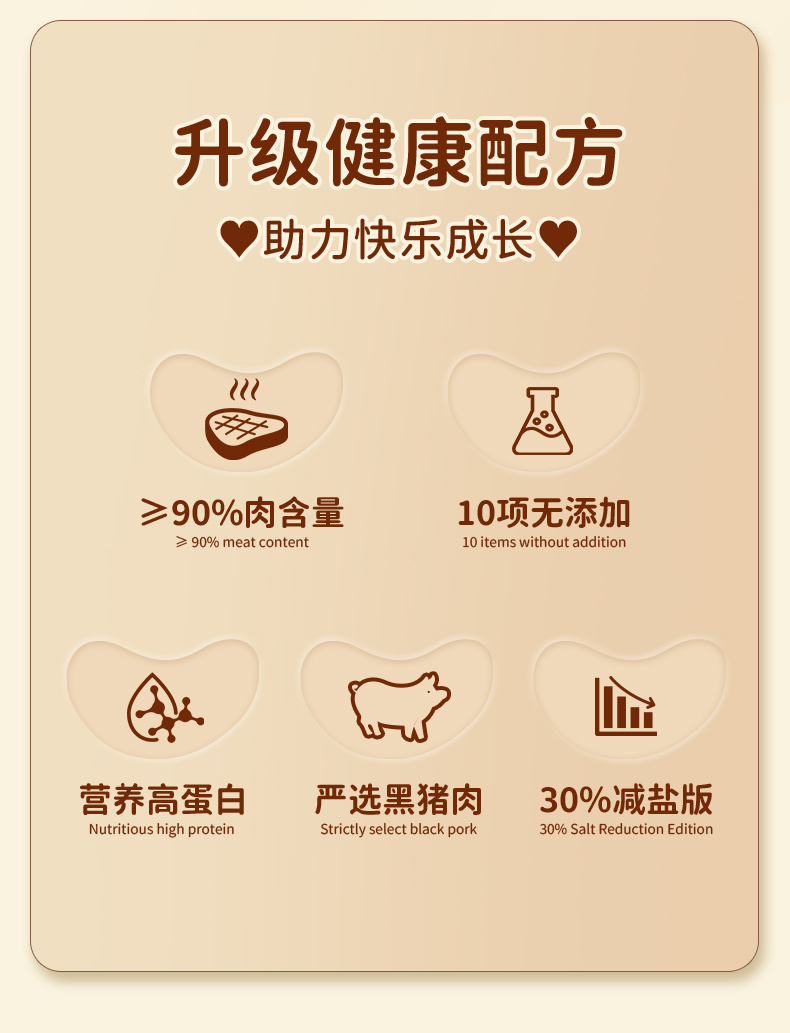 升级健康配方

♥助力快乐成长♥

≥90%肉含量
≥ 90% meat content

10项无添加
10 items without addition

营养高蛋白
Nutritious high protein

严选黑猪肉
Strictly select black pork

30%减盐版
30% Salt Reduction Edition