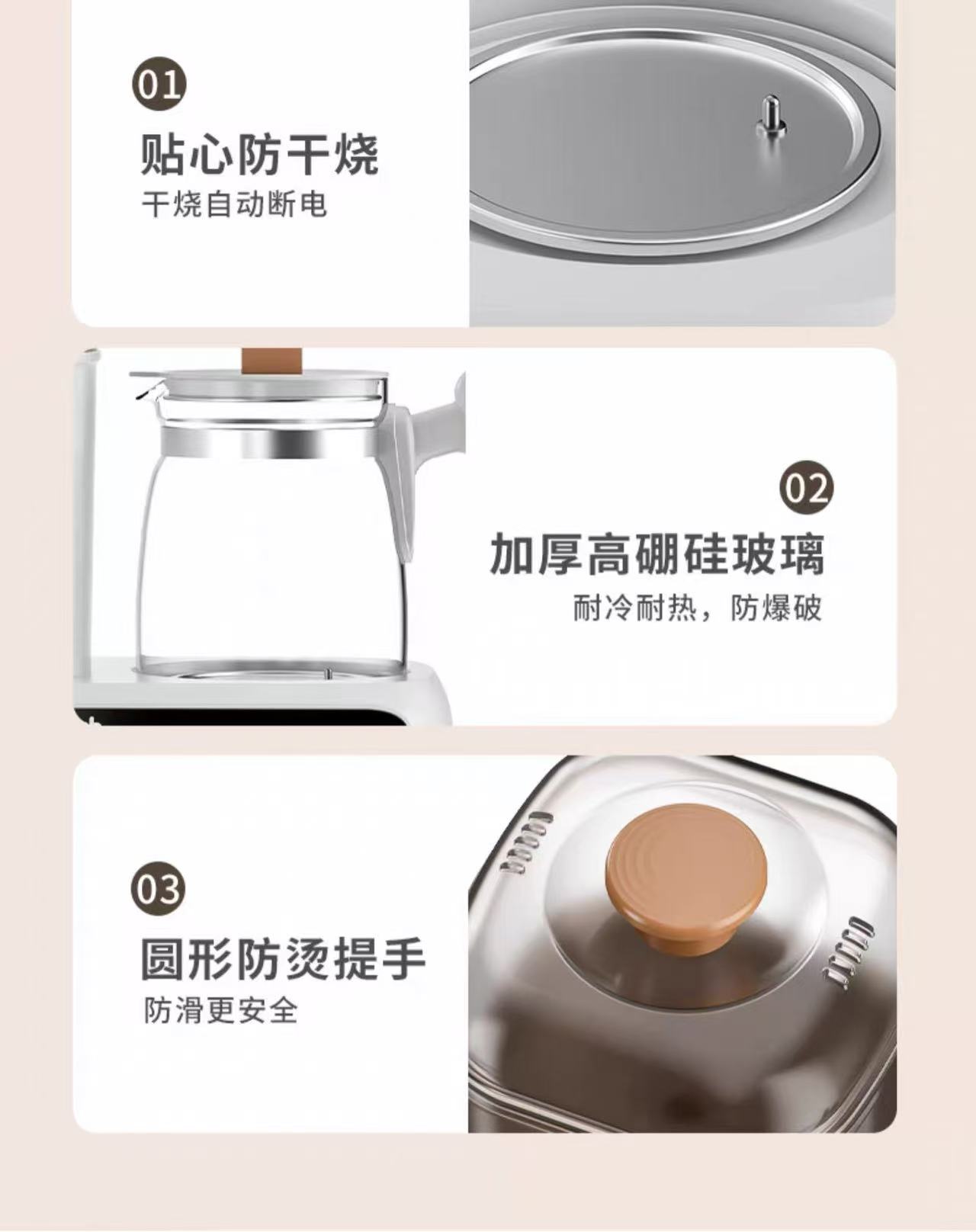 01

贴心防干烧

干烧自动断电

02

加厚高硼硅玻璃

耐冷耐热，防爆破

03

圆形防烫提手

防滑更安全