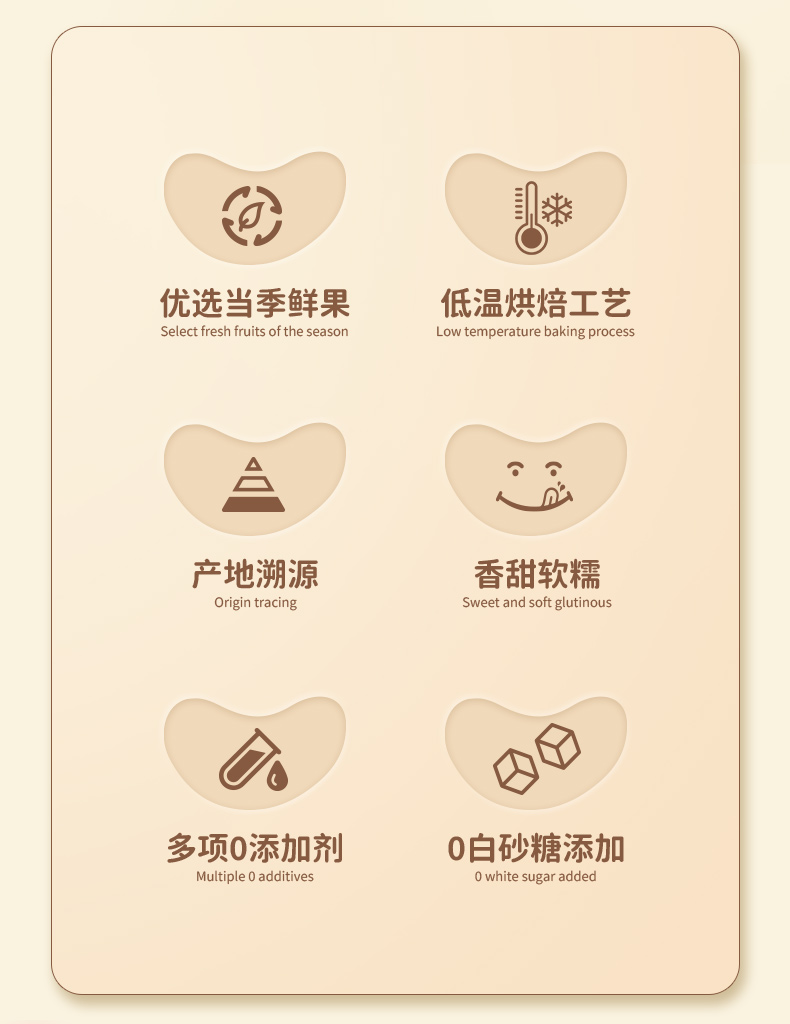 优选当季鲜果
Select fresh fruits of the season

低温烘焙工艺
Low temperature baking process

产地溯源
Origin tracing

香甜软糯
Sweet and soft glutinous

多项0添加剂
Multiple 0 additives

0白砂糖添加
0 white sugar added